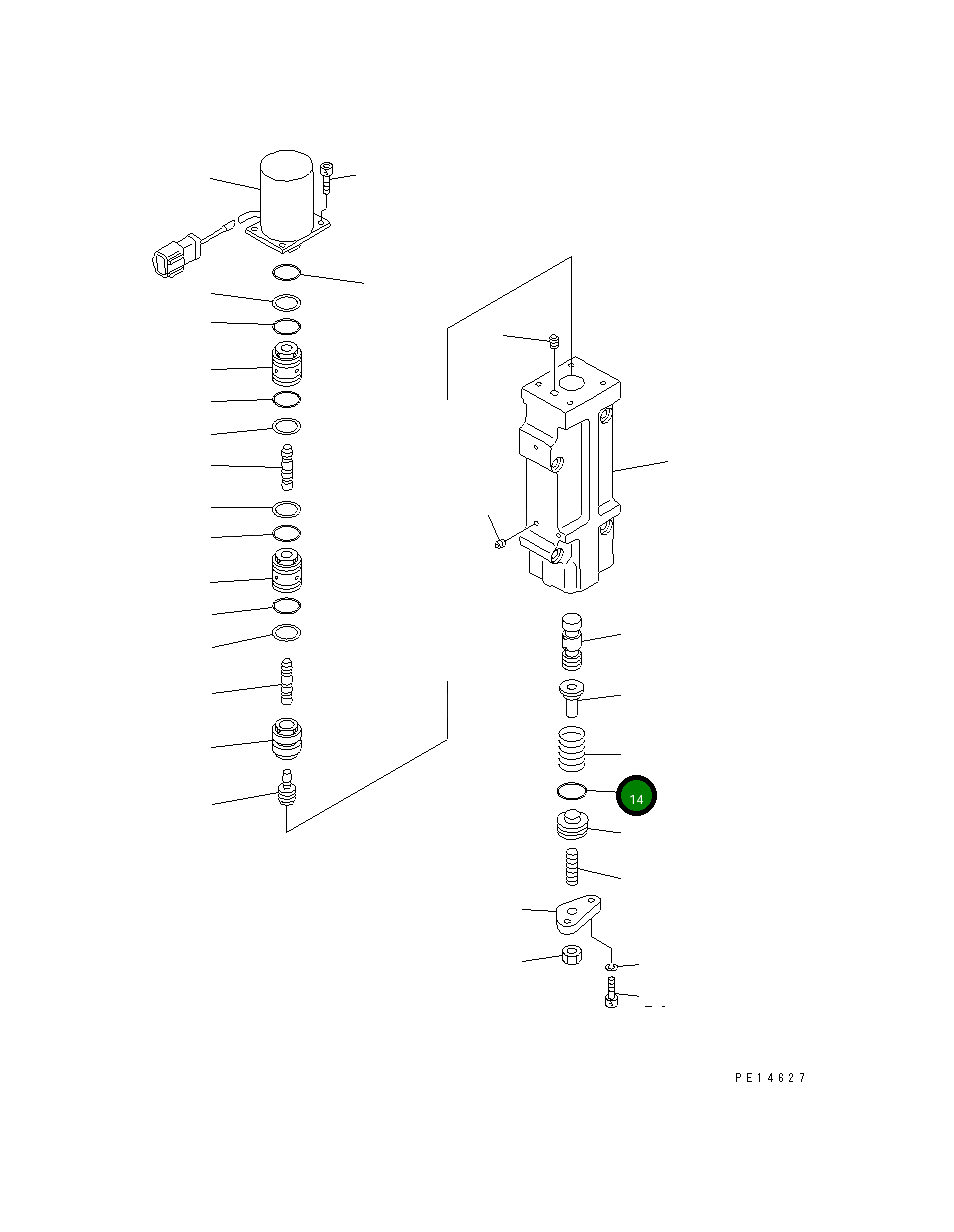 14

PE14627