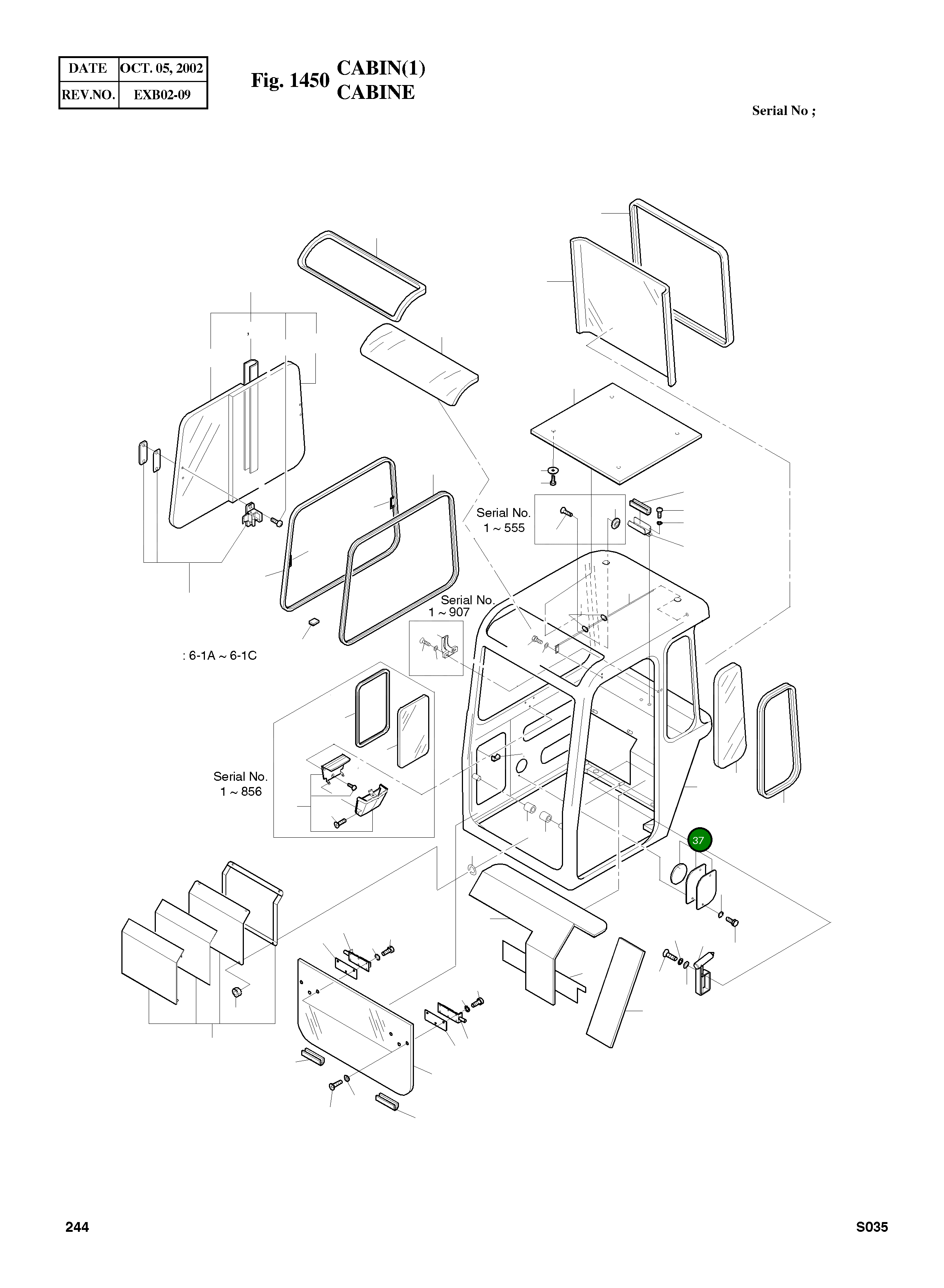 | DATE | OCT. 05, 2002 |
|---|---|
| REV.NO. | EXB02-09 |

Fig. 1450 CABIN(1)
CABINE

Serial No ;

Serial No.
1 ~ 555

Serial No.
1 ~ 907

: 6-1A ~ 6-1C

Serial No.
1 ~ 856

37

244

S035