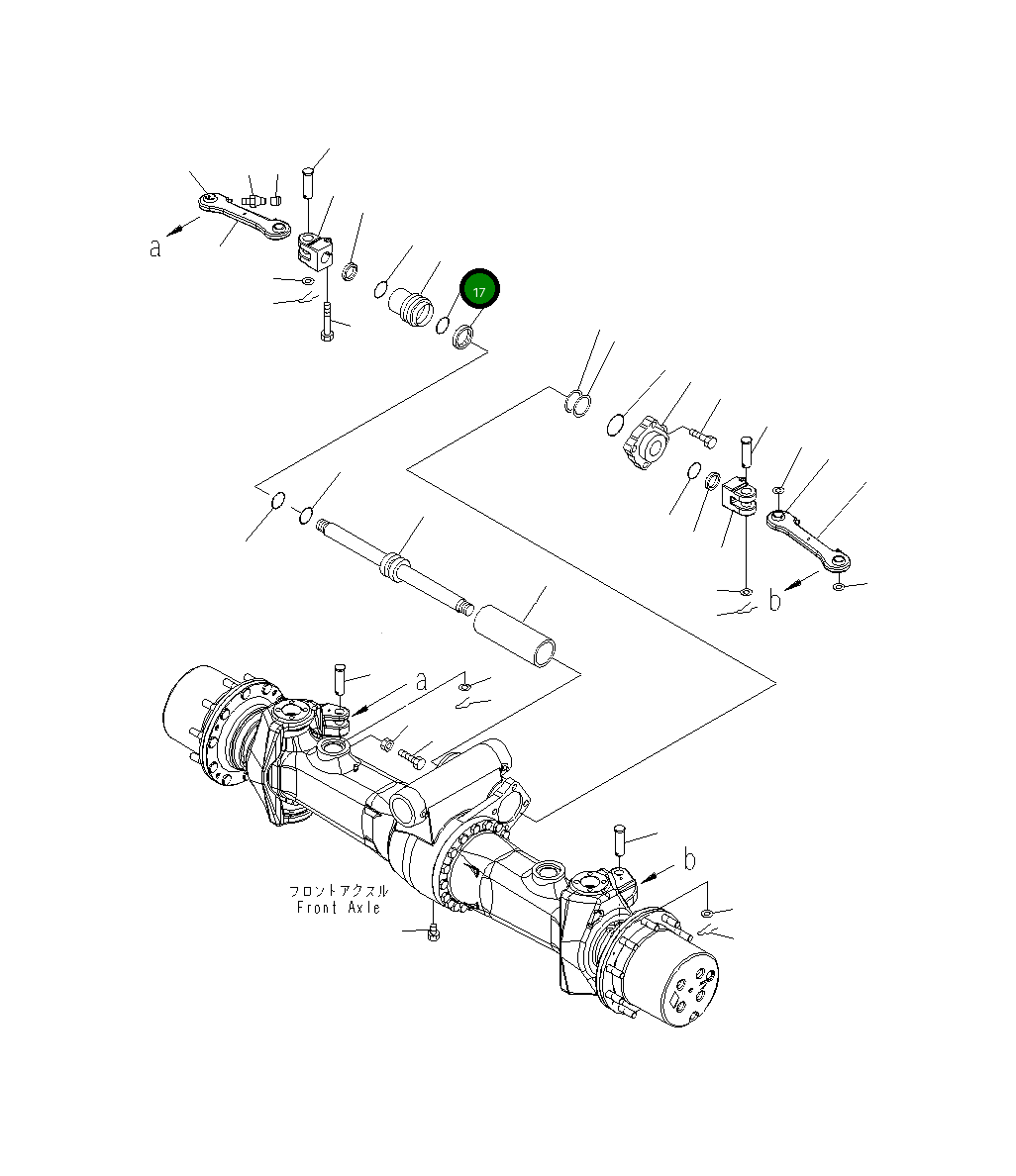 a

17

b

a

b

フロントアクスル
Front Axle