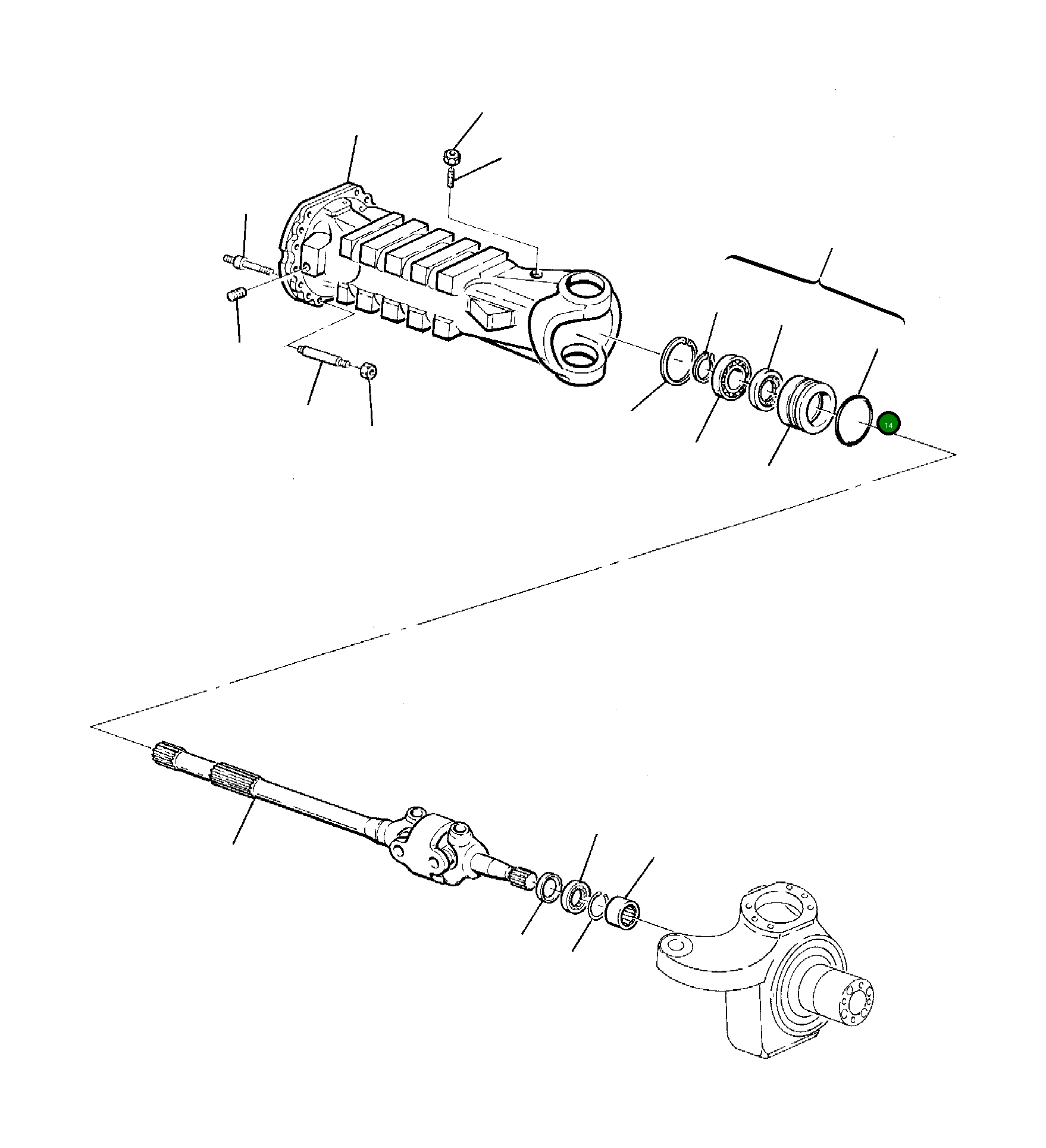 14