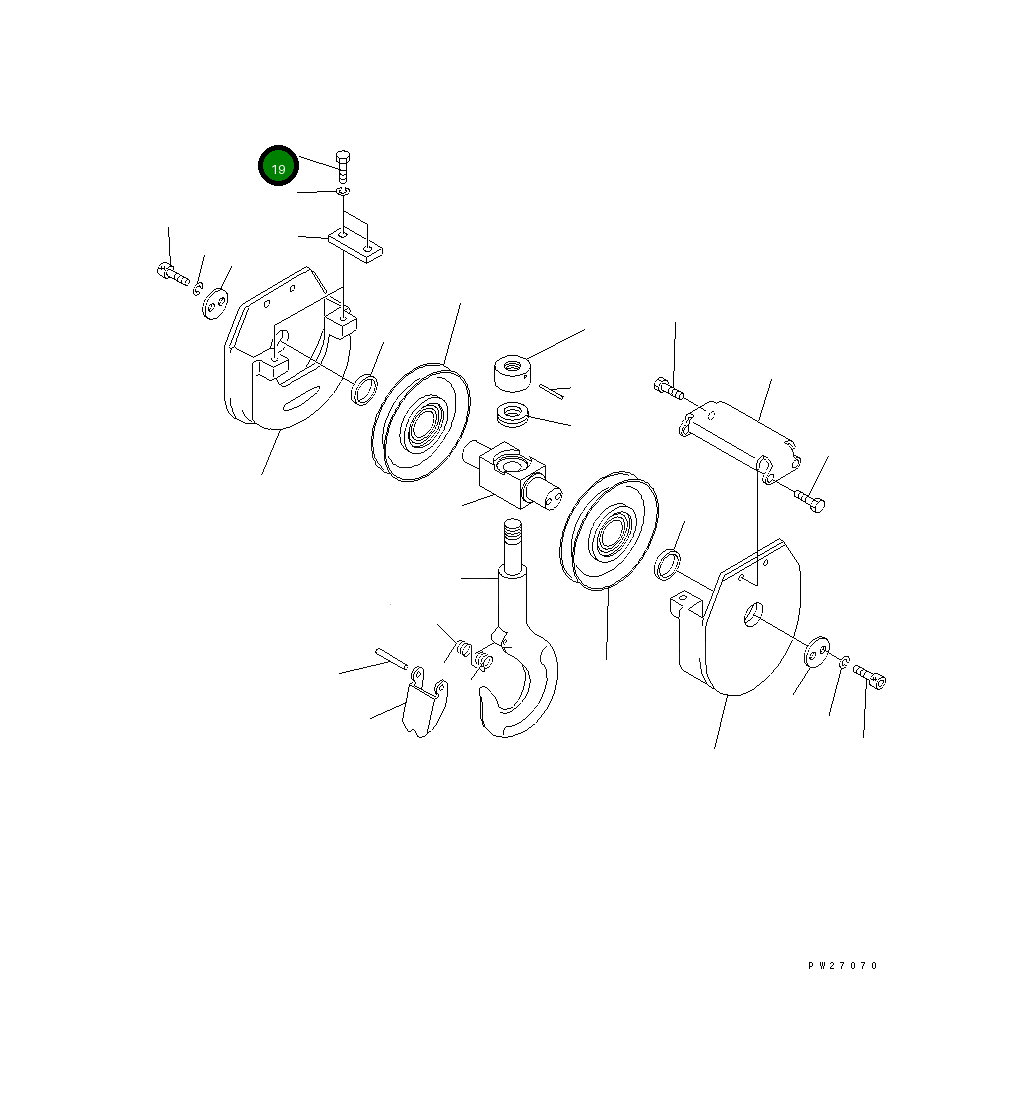 19

PW27070