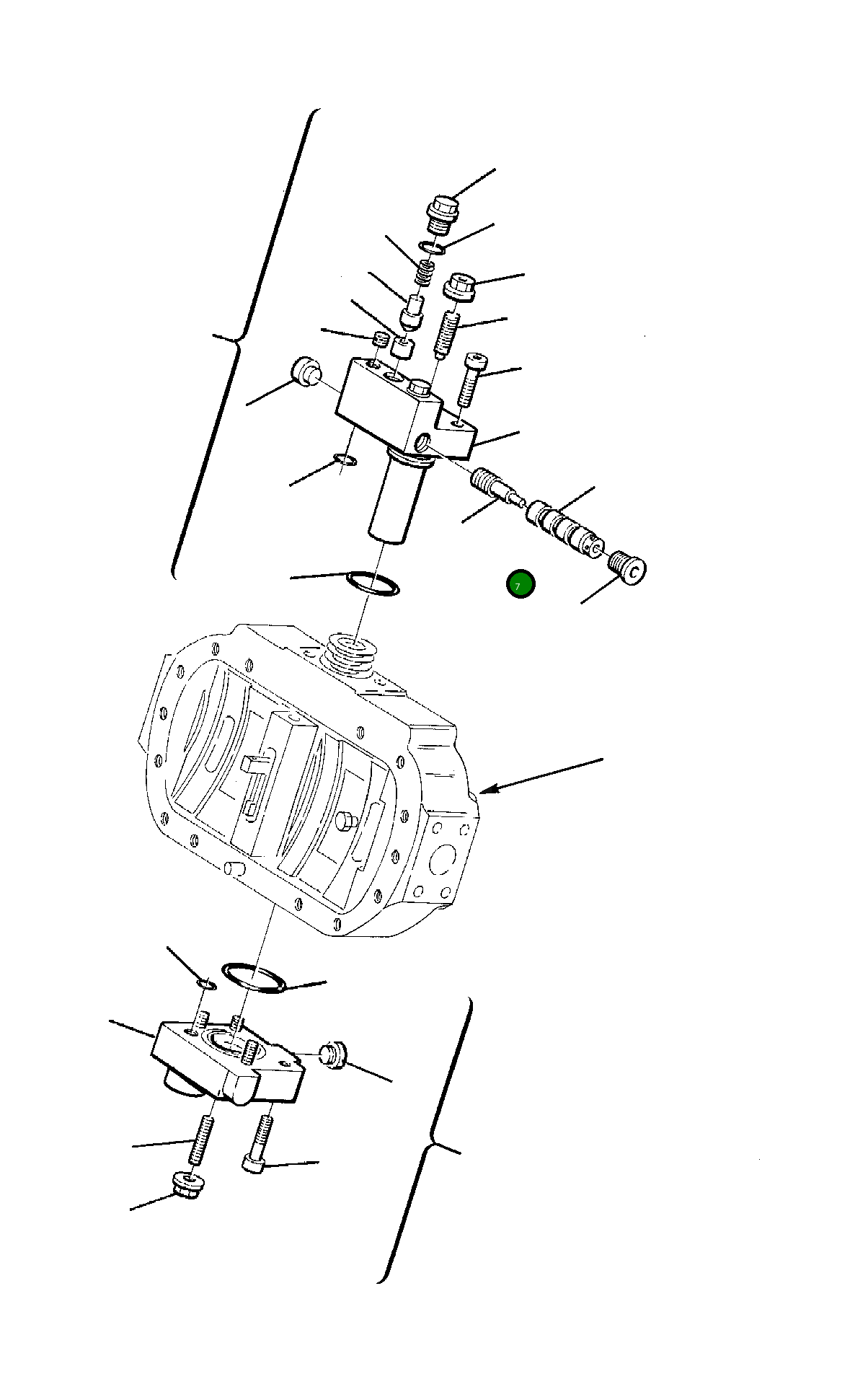 7