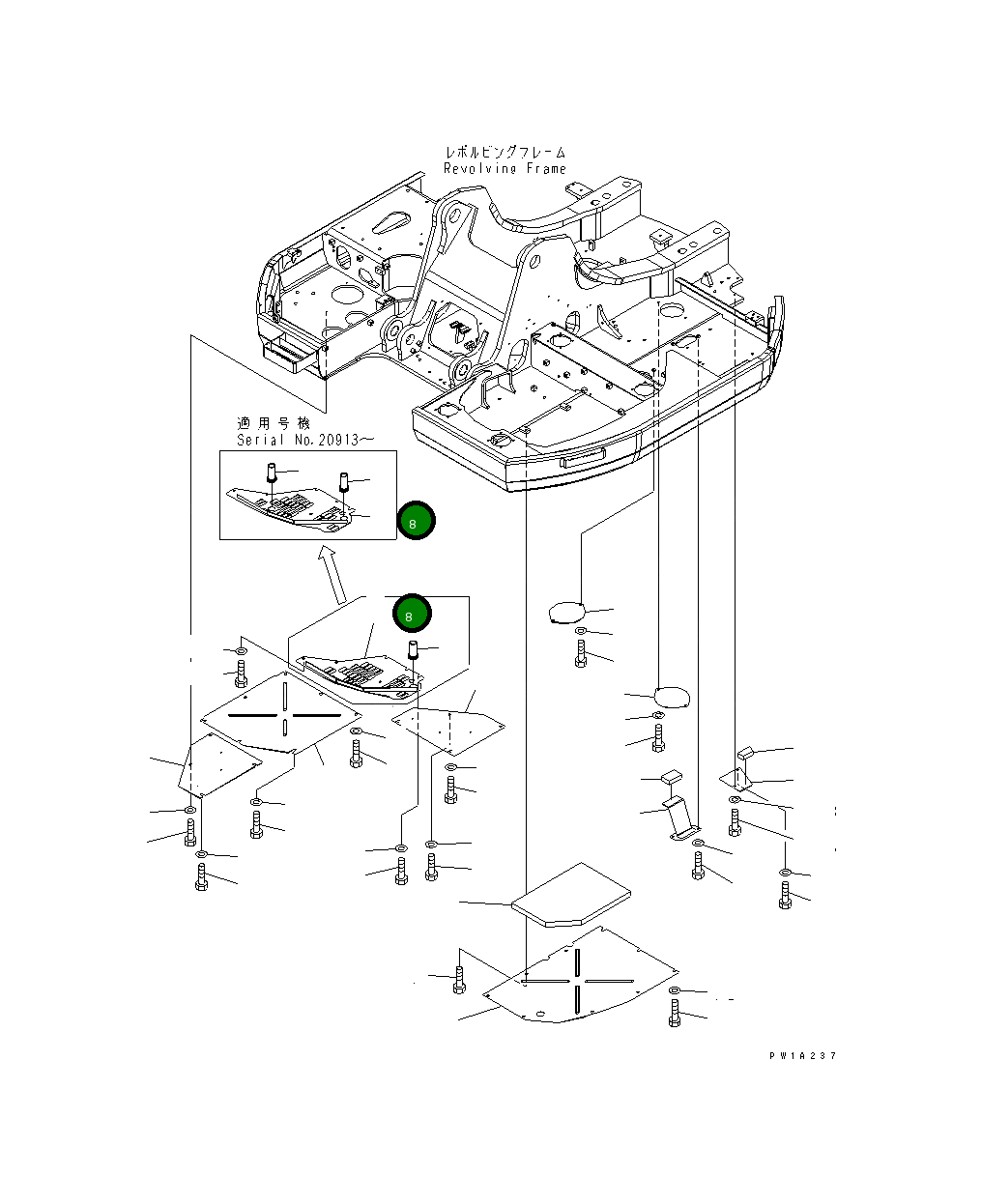 レボルビングフレーム
Revolving Frame

適用号機
Serial No.20913～

8

8

PW1A237