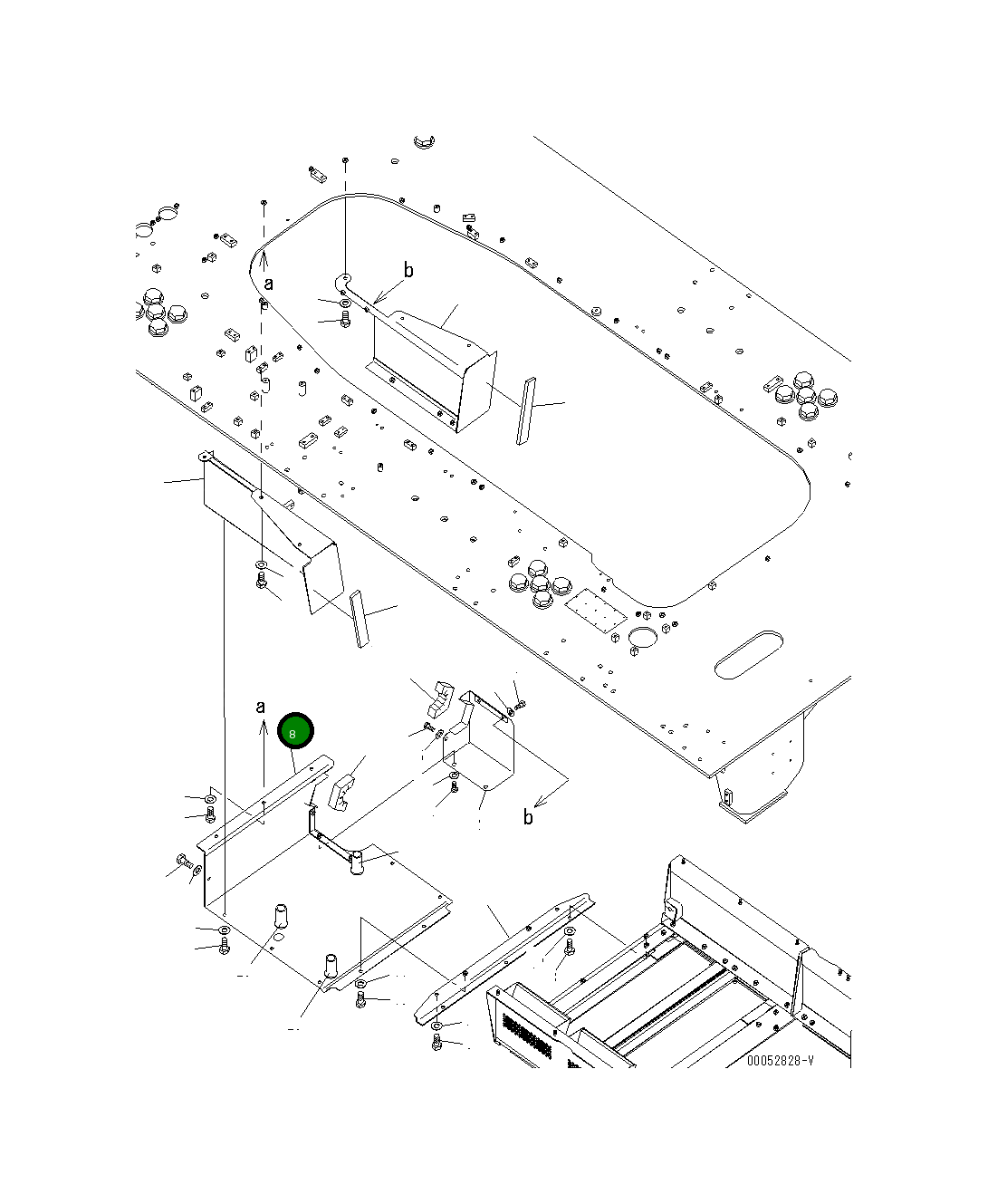 a
b
a
8
b
00052828-V