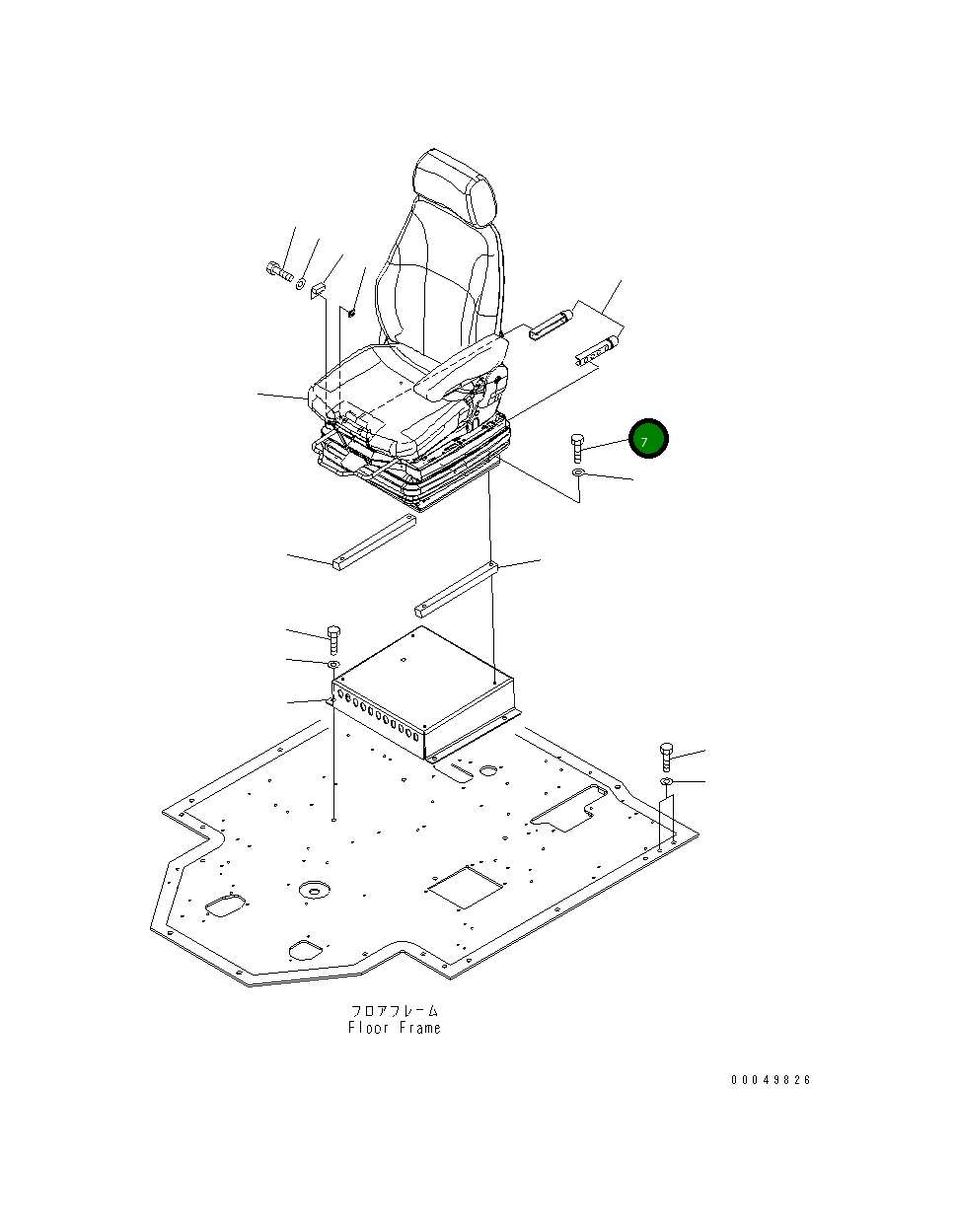 7

フロアフレーム
Floor Frame

00049826