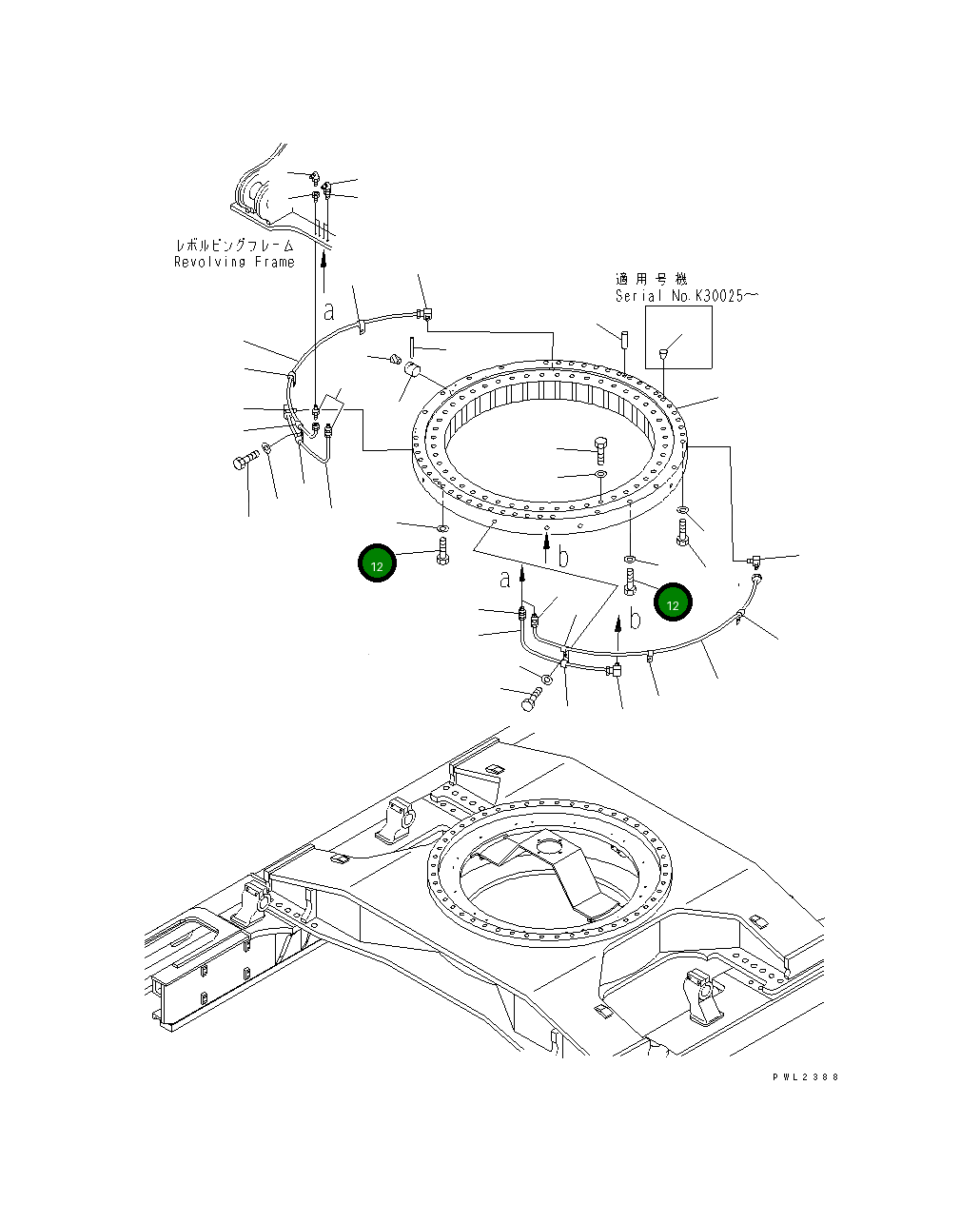 レボルビングフレーム
Revolving Frame

a

適用号機
Serial No.K30025~

12

b

a

12

b

PWL2388