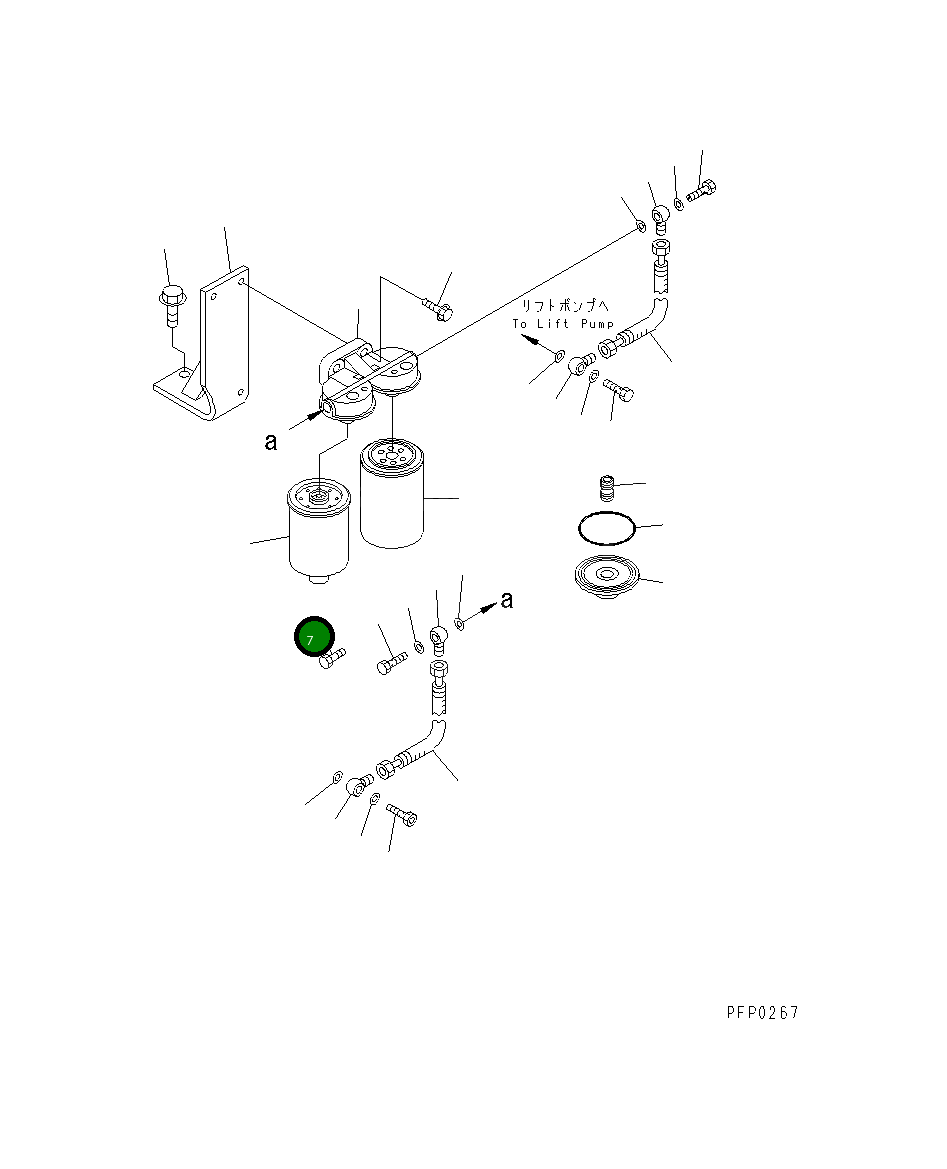 リフトポンプへ
To Lift Pump

a

a

7

PFP0267