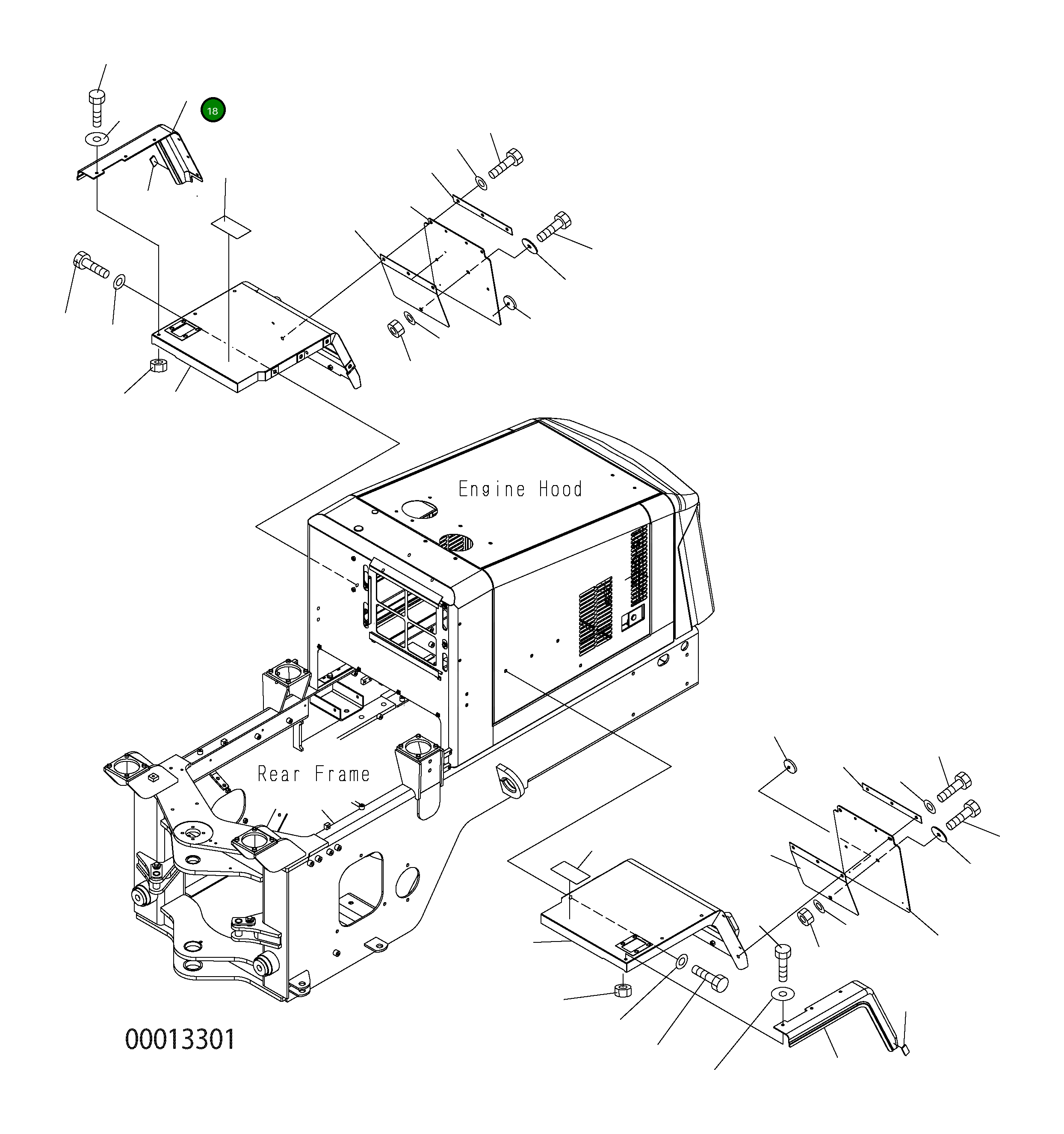 18

Engine Hood

Rear Frame

00013301