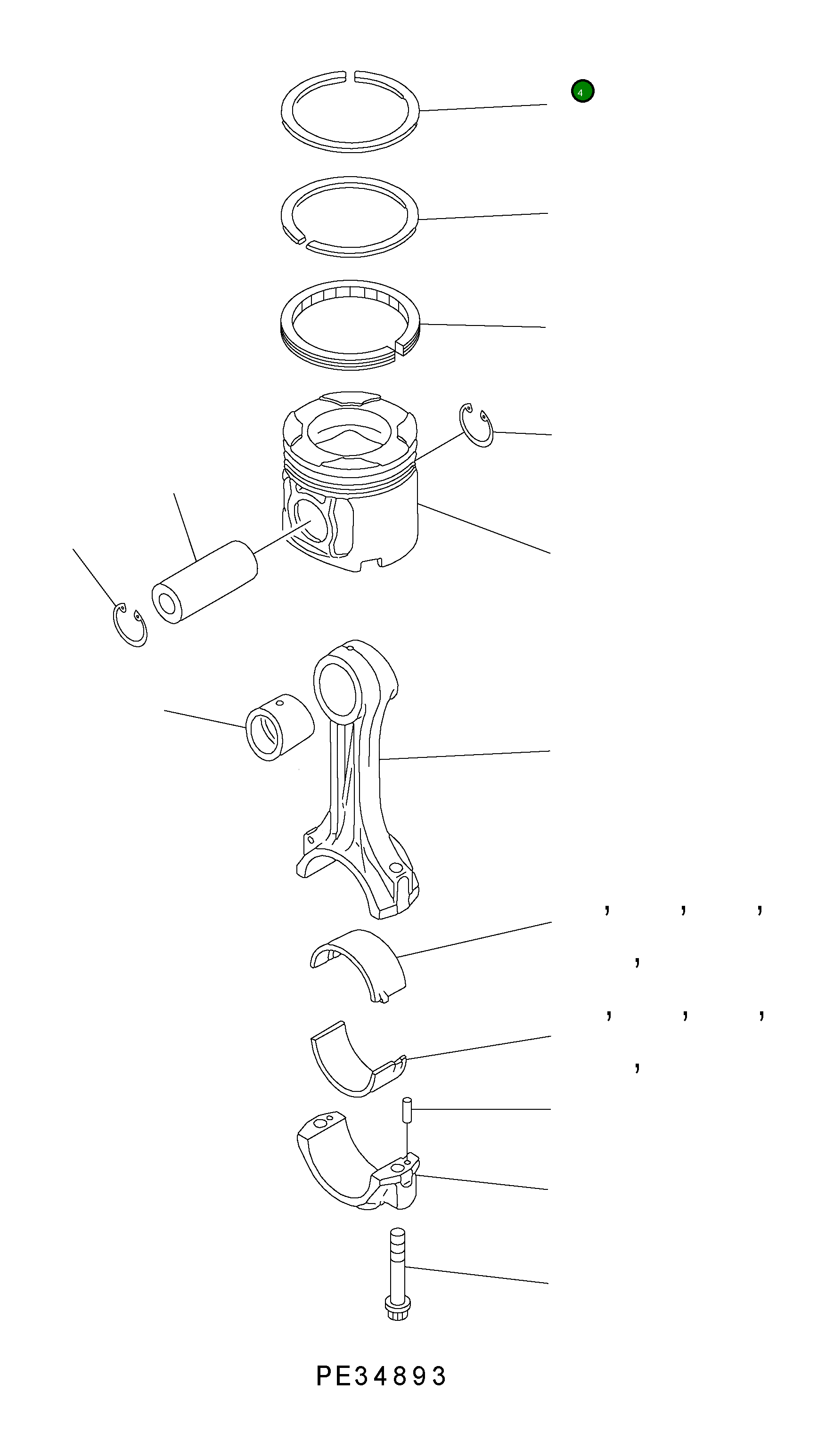 4

, , ,
,
, , ,
,

PE34893