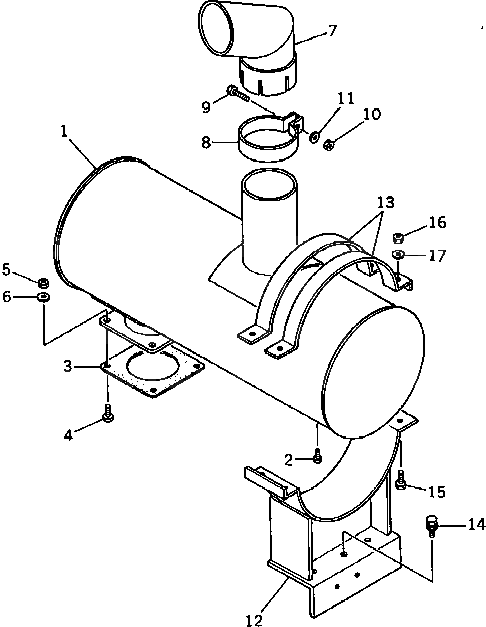 7
9
11
10
8
1
13
16
17
5
6
3
4
2
15
14
12