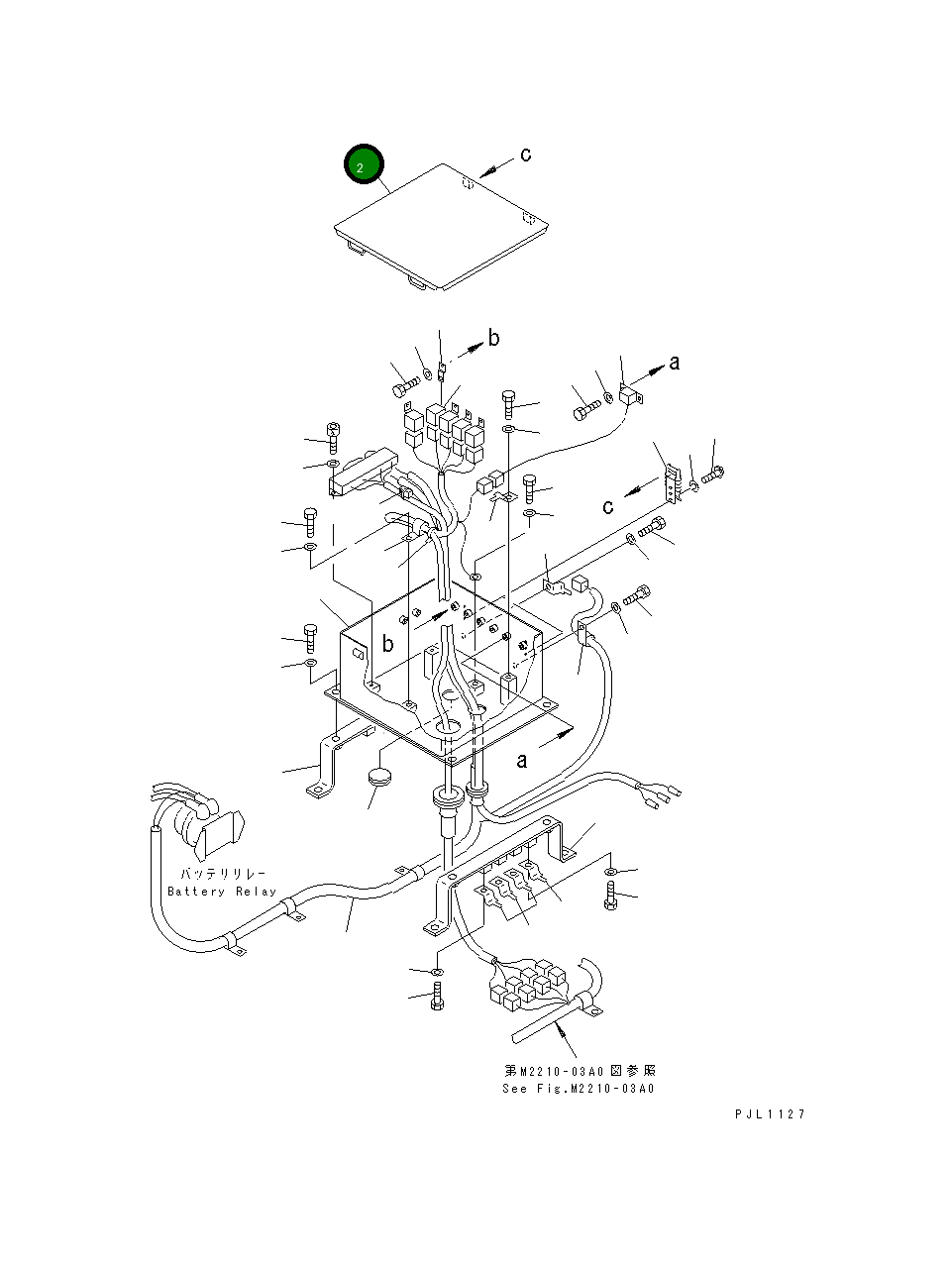 2

c

b

a

c

b

a

バッテリリレー
Battery Relay

第M2210-03A0図参照
See Fig.M2210-03A0

PJL1127