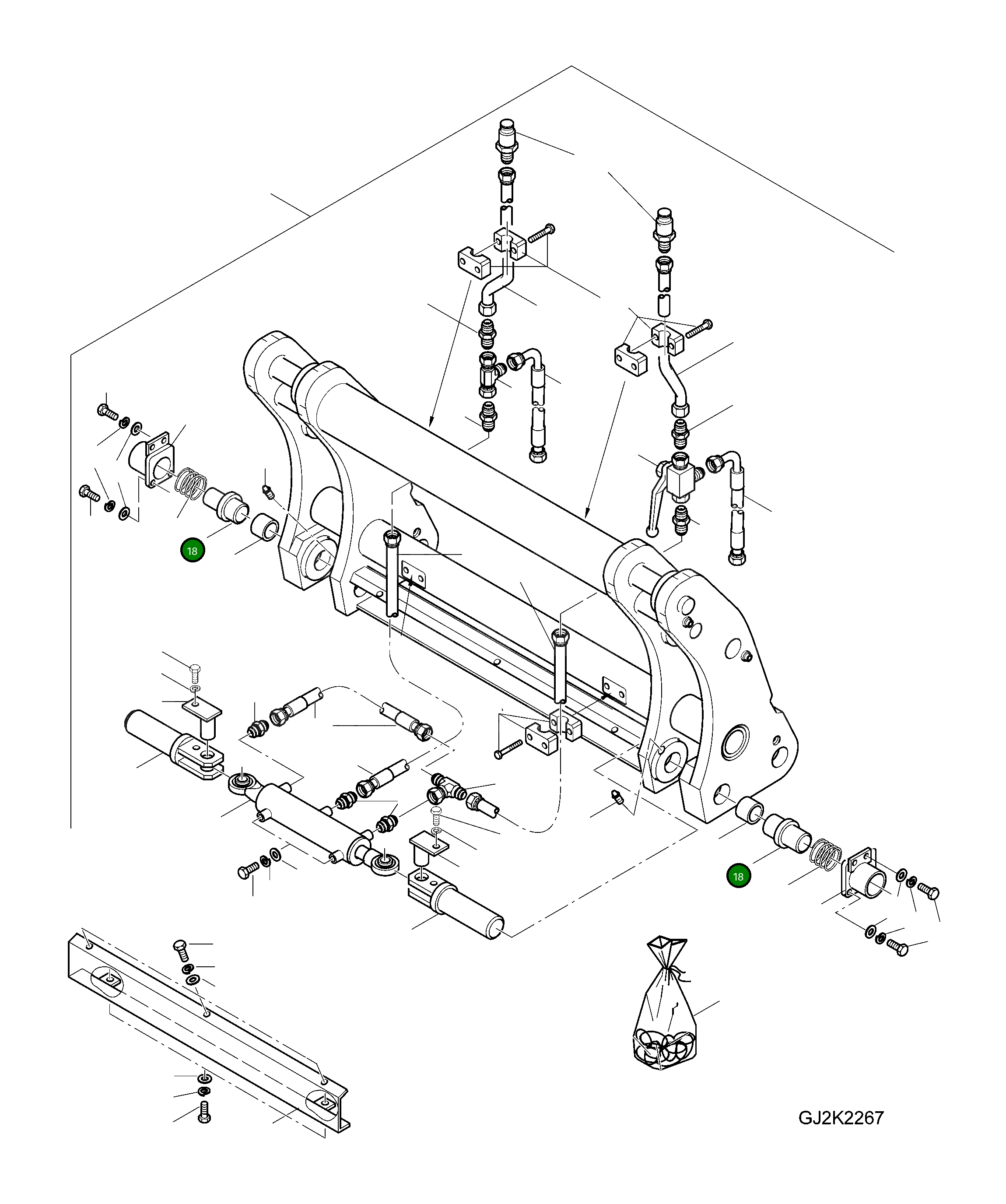 18

18

GJ2K2267