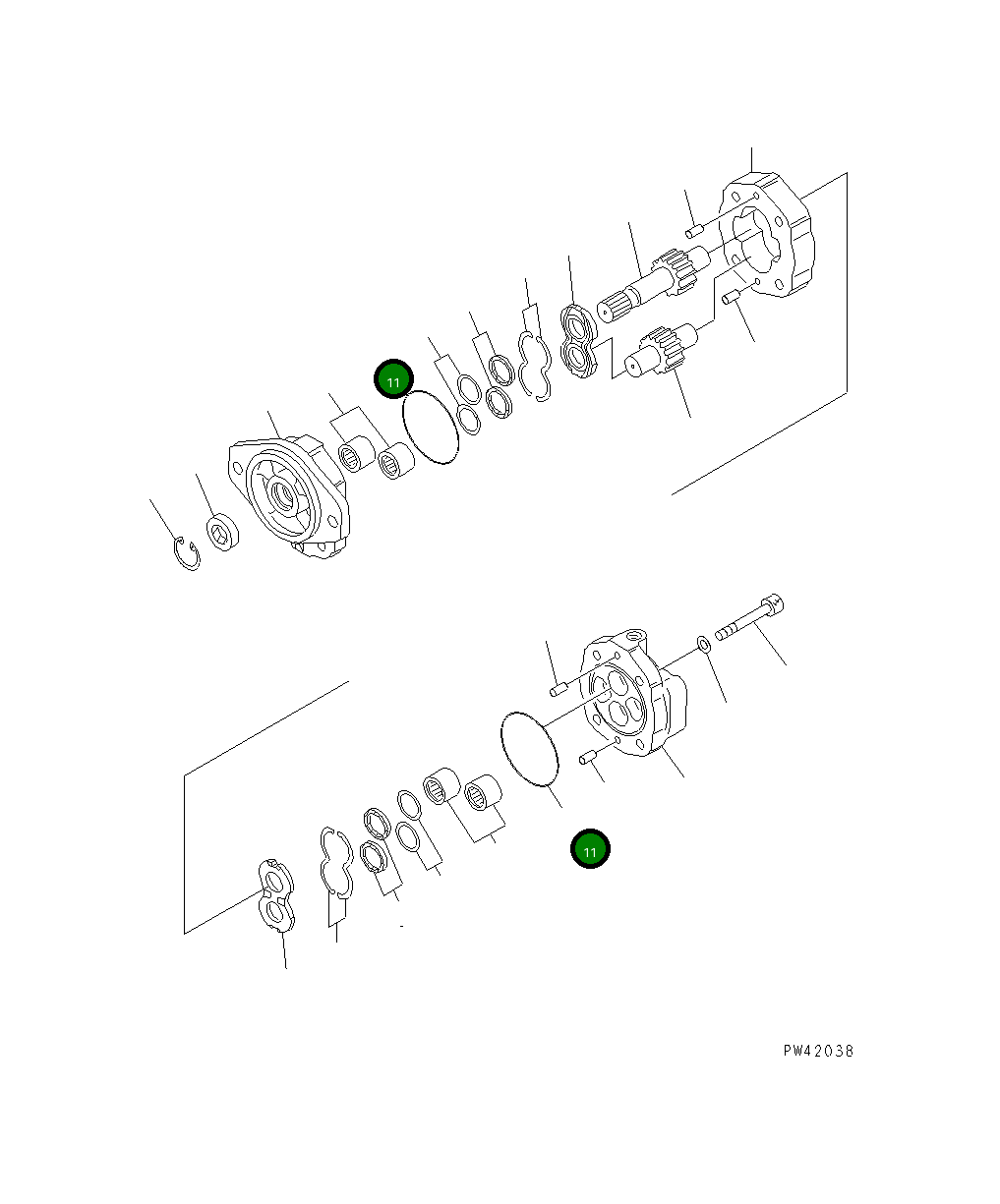 11

11

PW42038