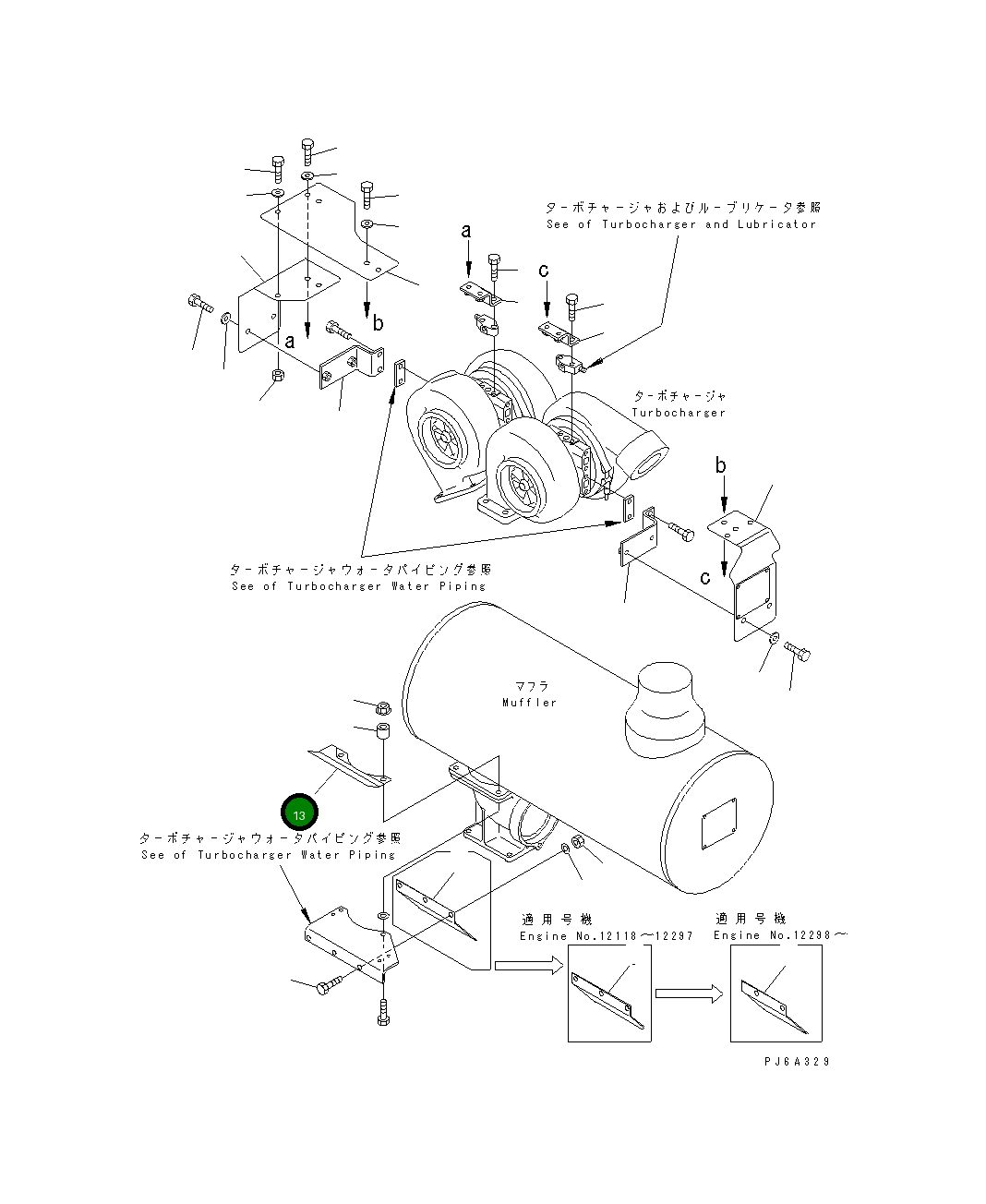 ターボチャージャおよびルーブリケータ参照
See of Turbocharger and Lubricator

a

c

b

a

ターボチャージャ
Turbocharger

b

c

ターボチャージャウォータパイピング参照
See of Turbocharger Water Piping

マフラ
Muffler

13

ターボチャージャウォータパイピング参照
See of Turbocharger Water Piping

適用号機
Engine No.12118～12297

適用号機
Engine No.12298～

PJ6A329