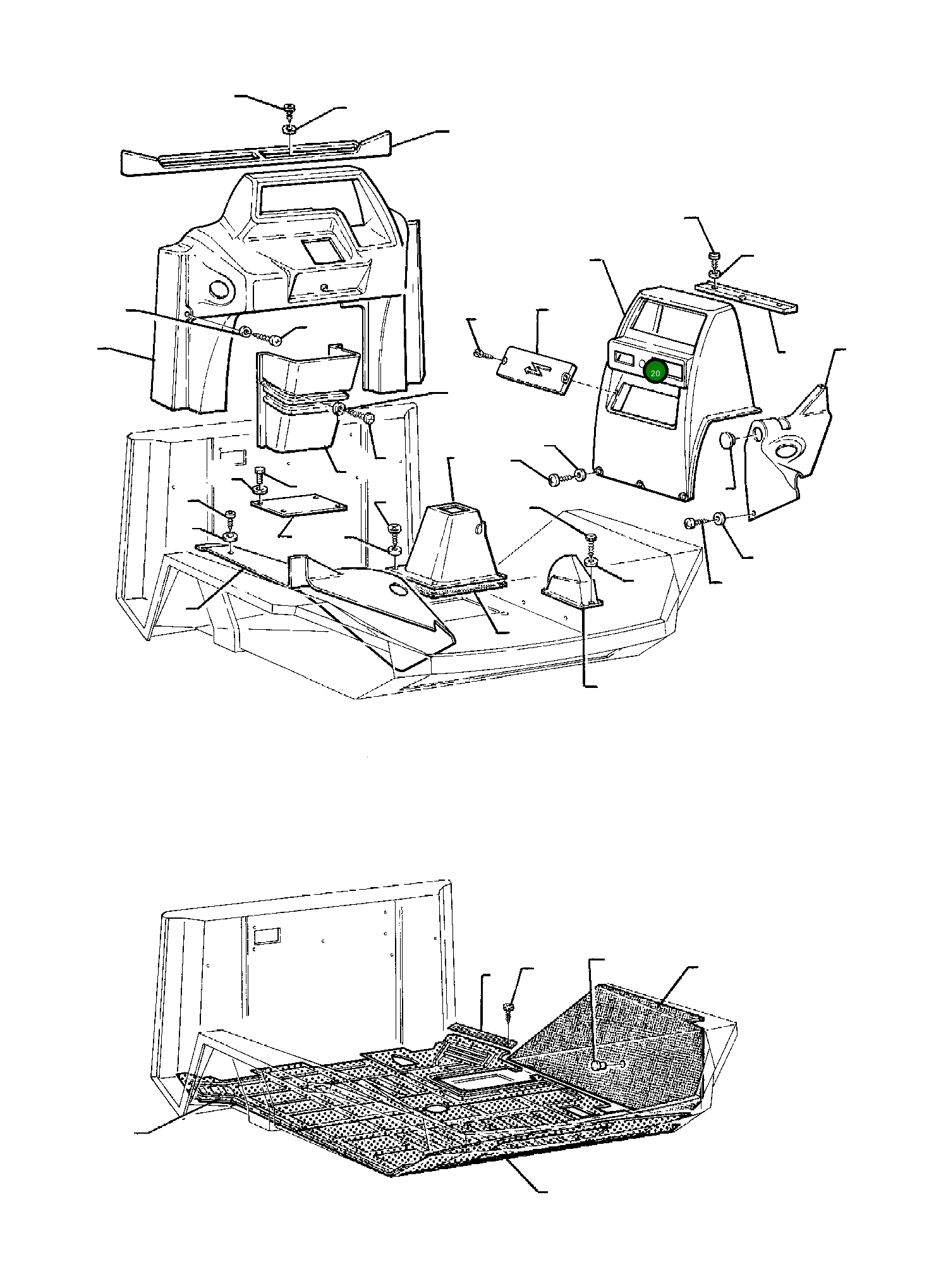 20