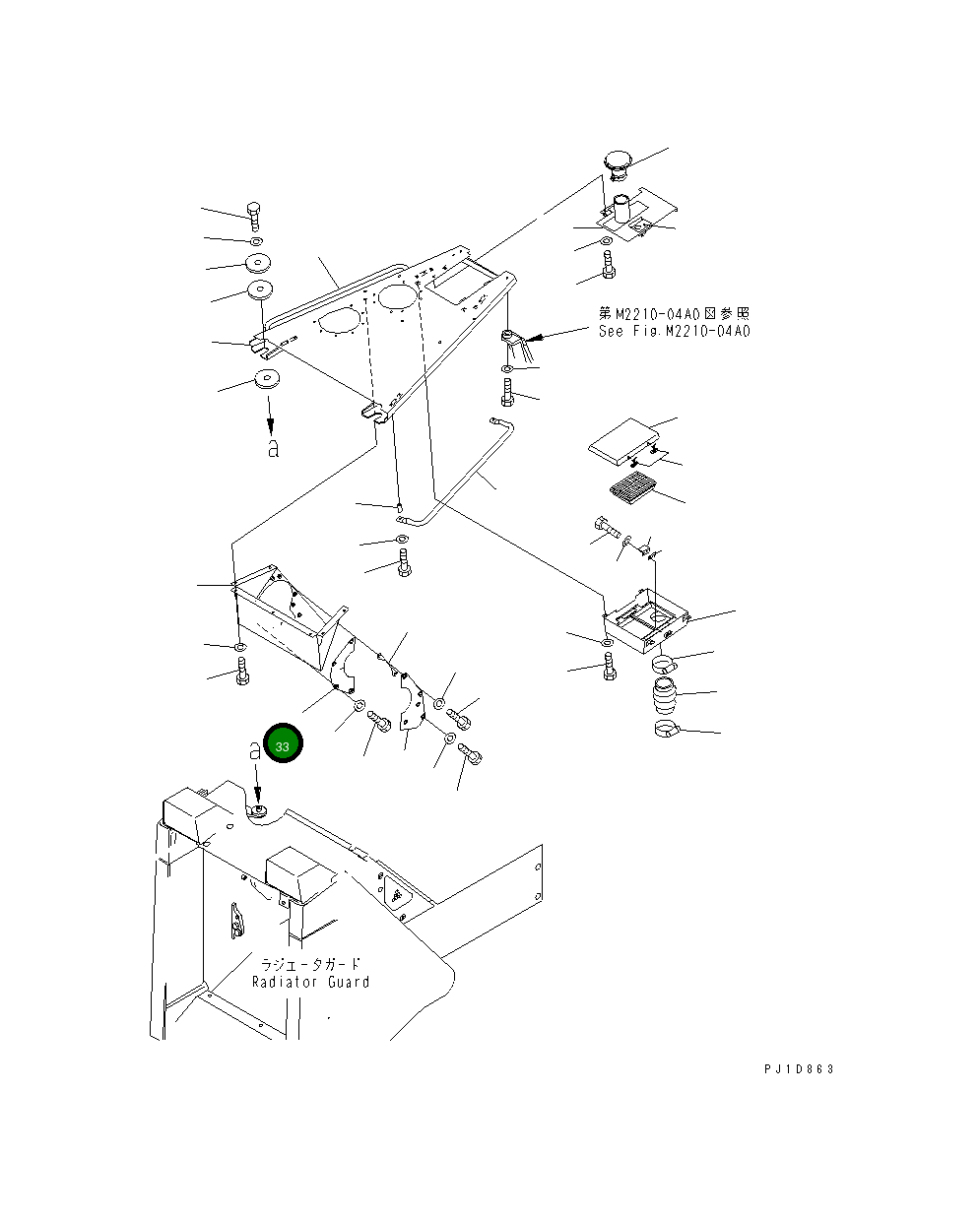 第M2210-04A0図参照
See Fig.M2210-04A0

a

33

a

ラジエータガード
Radiator Guard

PJ1D863