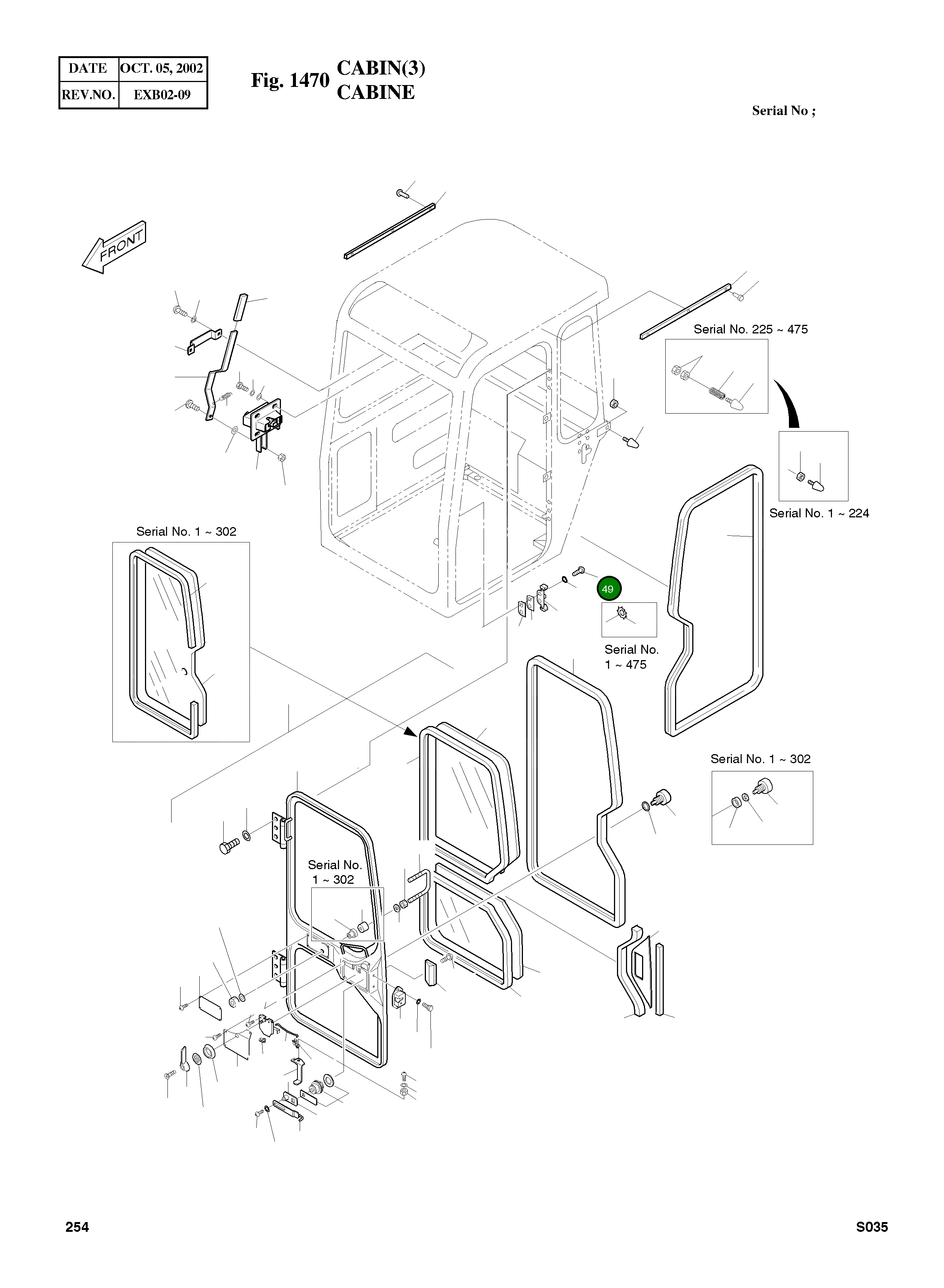 | DATE | OCT. 05, 2002 |
|---|---|
| REV.NO. | EXB02-09 |

Fig. 1470 CABIN(3) CABINE

Serial No ;

FRONT

Serial No. 225 ~ 475

Serial No. 1 ~ 224

Serial No. 1 ~ 302

49

Serial No. 1 ~ 475

Serial No. 1 ~ 302

Serial No. 1 ~ 302

254

S035