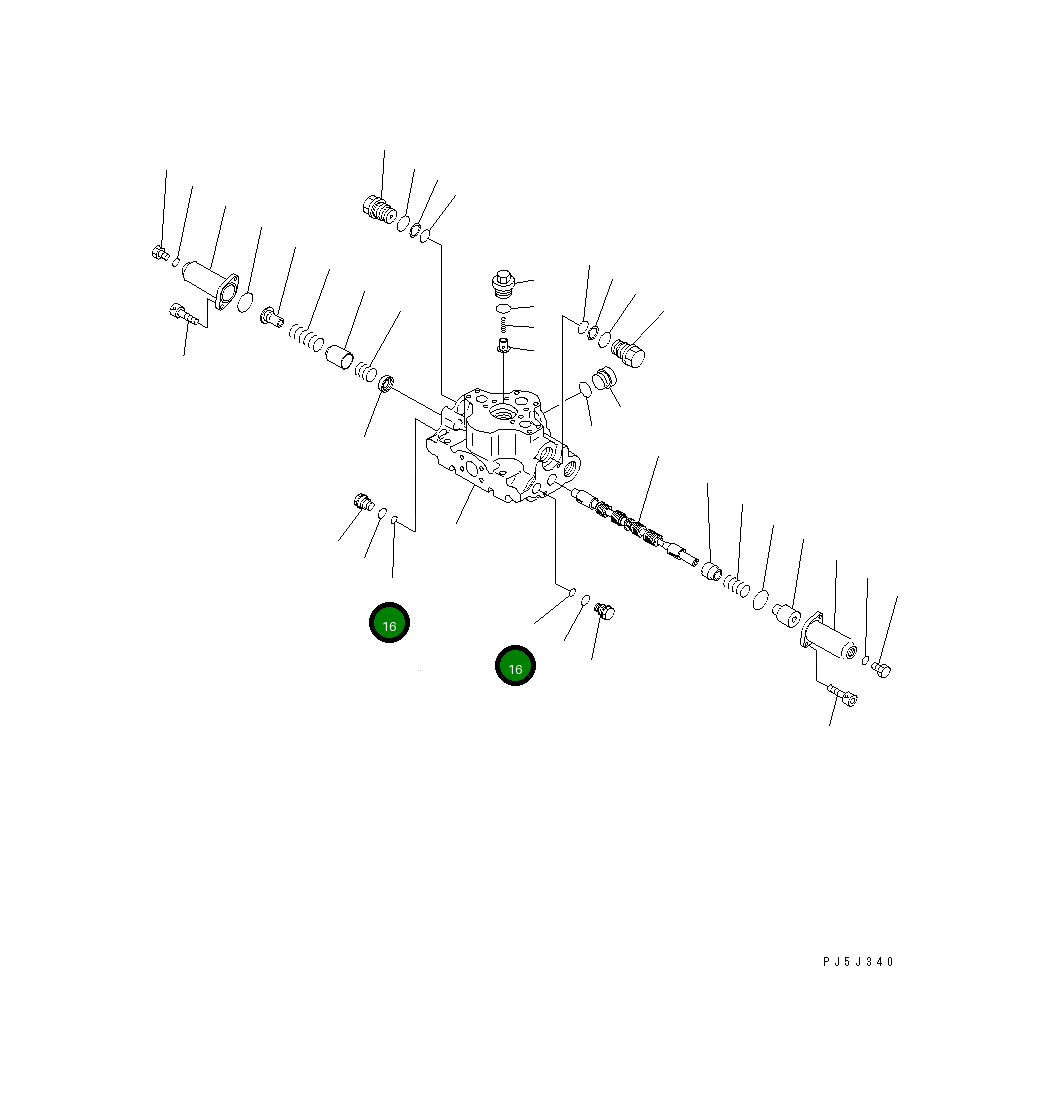 16

16

PJ5J340