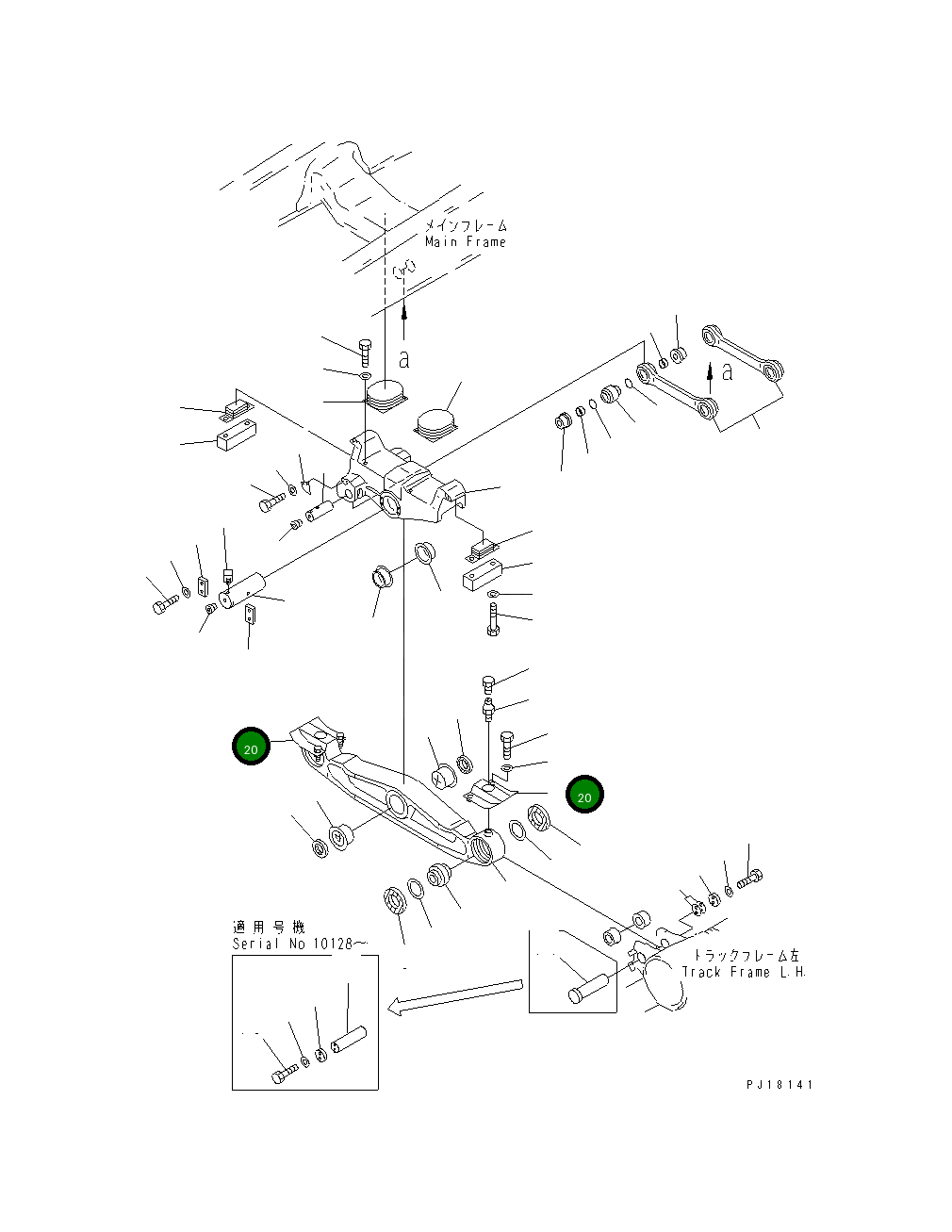 メインフレーム
Main Frame

a

a

20

20

適用号機
Serial No 10128～

トラックフレーム左
Track Frame L.H.

PJ18141