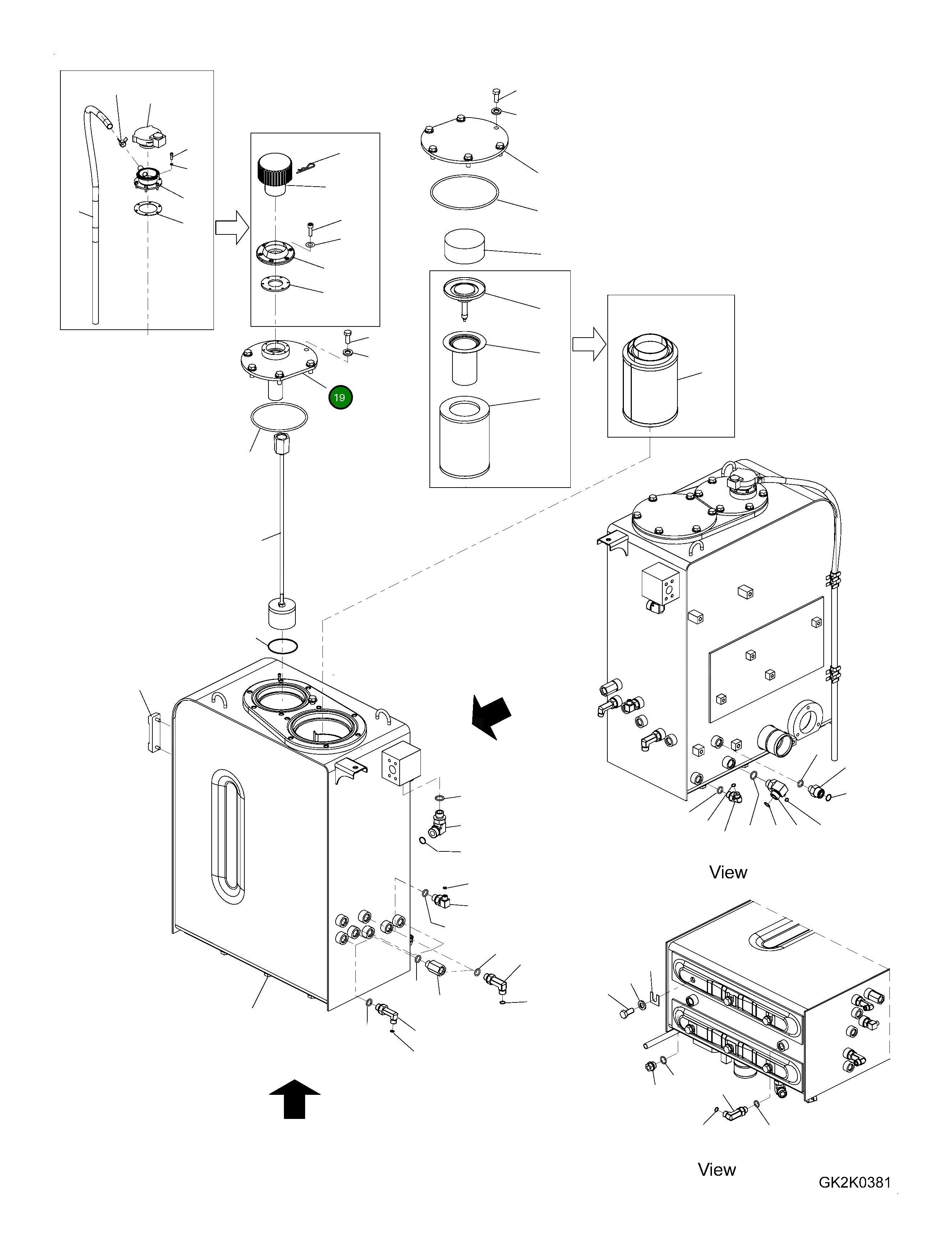 19

View

View

GK2K0381