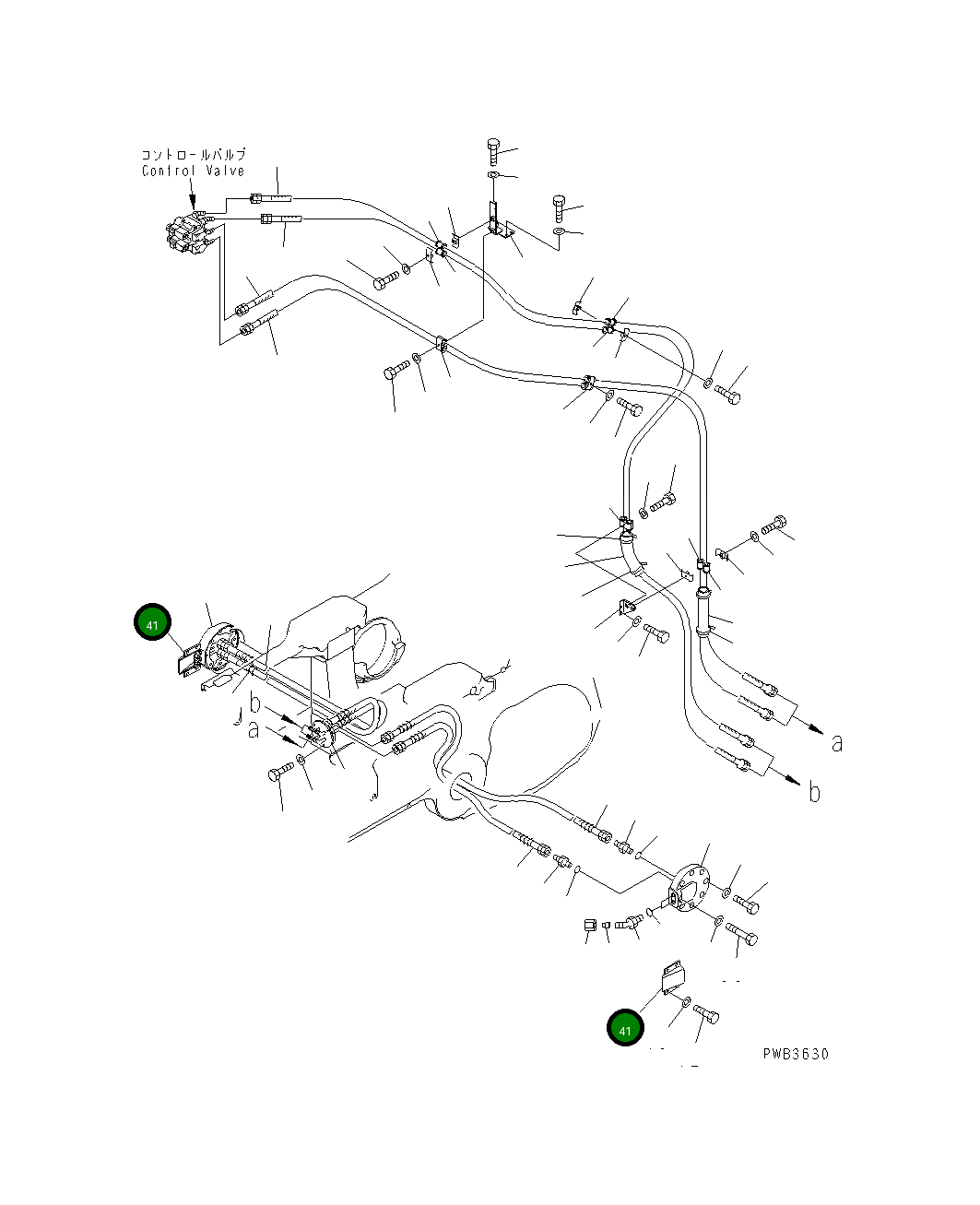 コントロールバルブ
Control Valve

41

b
a

a

b

41

PWB3630