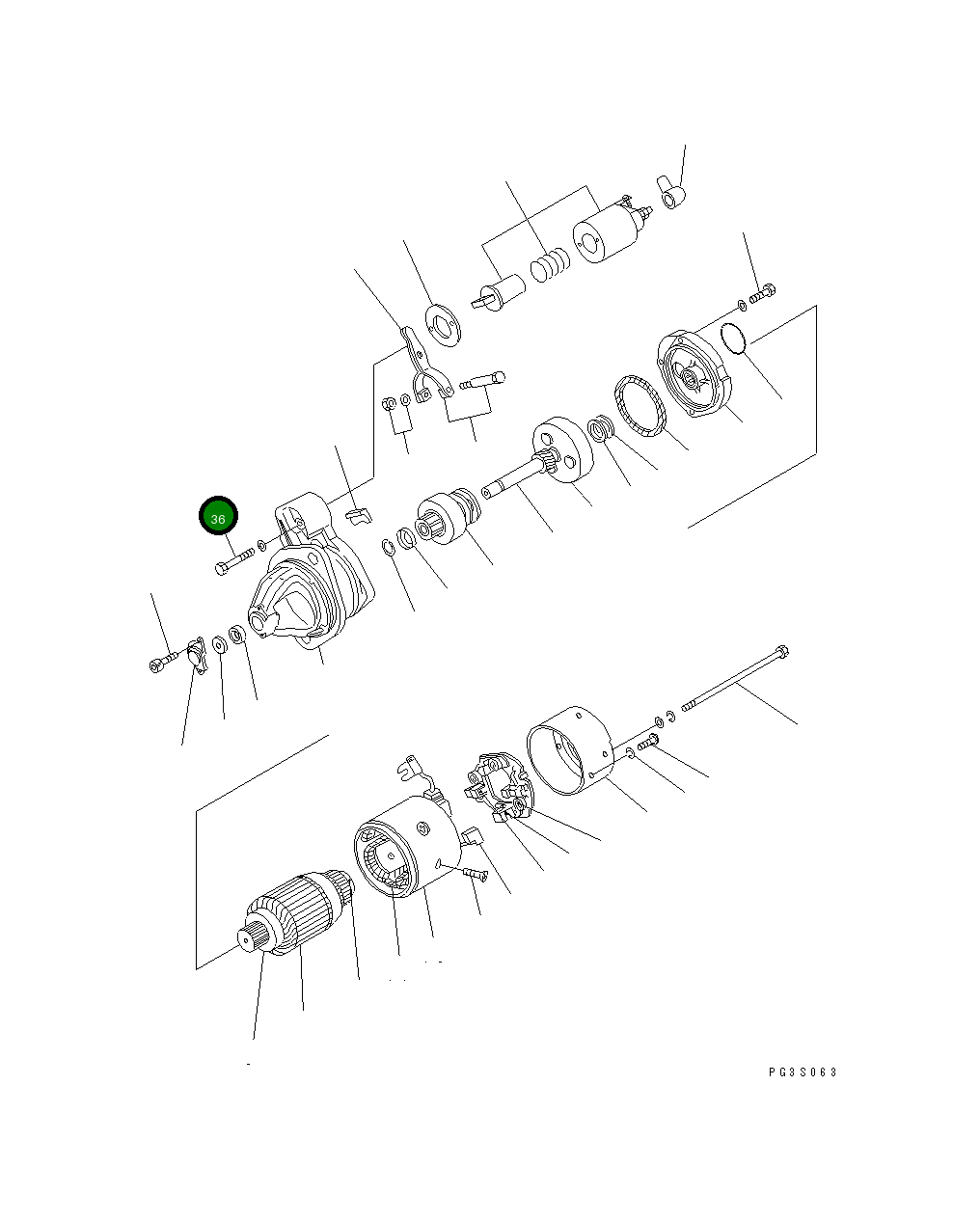 36

PG3S063