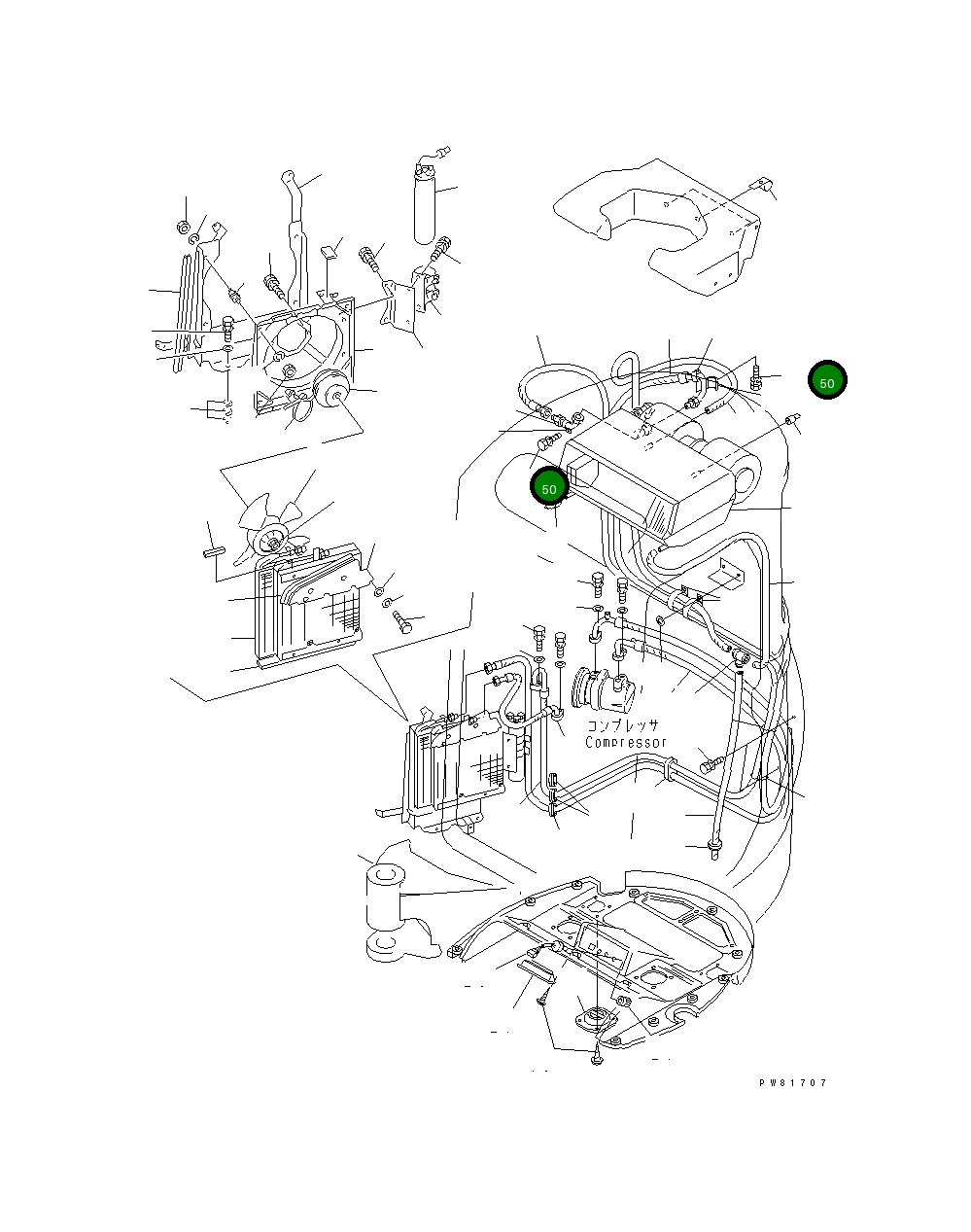 50

50

コンプレッサ
Compressor

PW81707