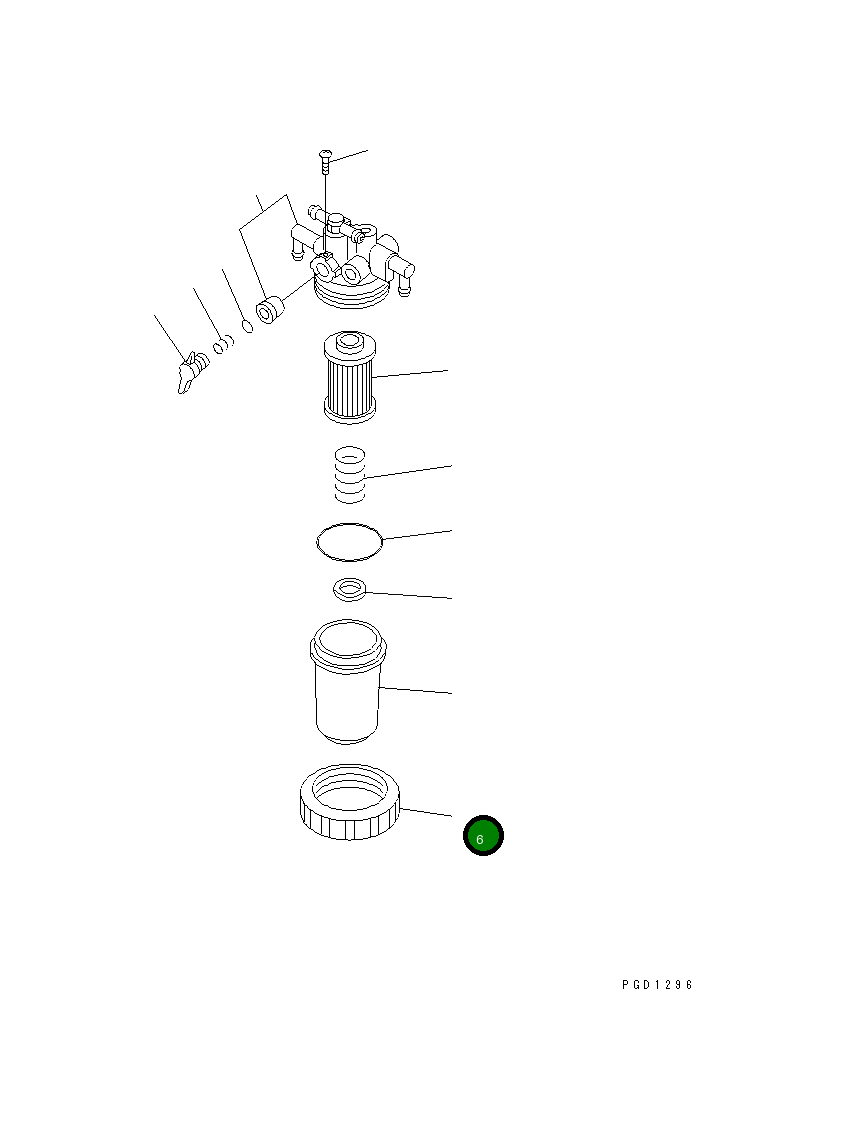 6

PGD1296