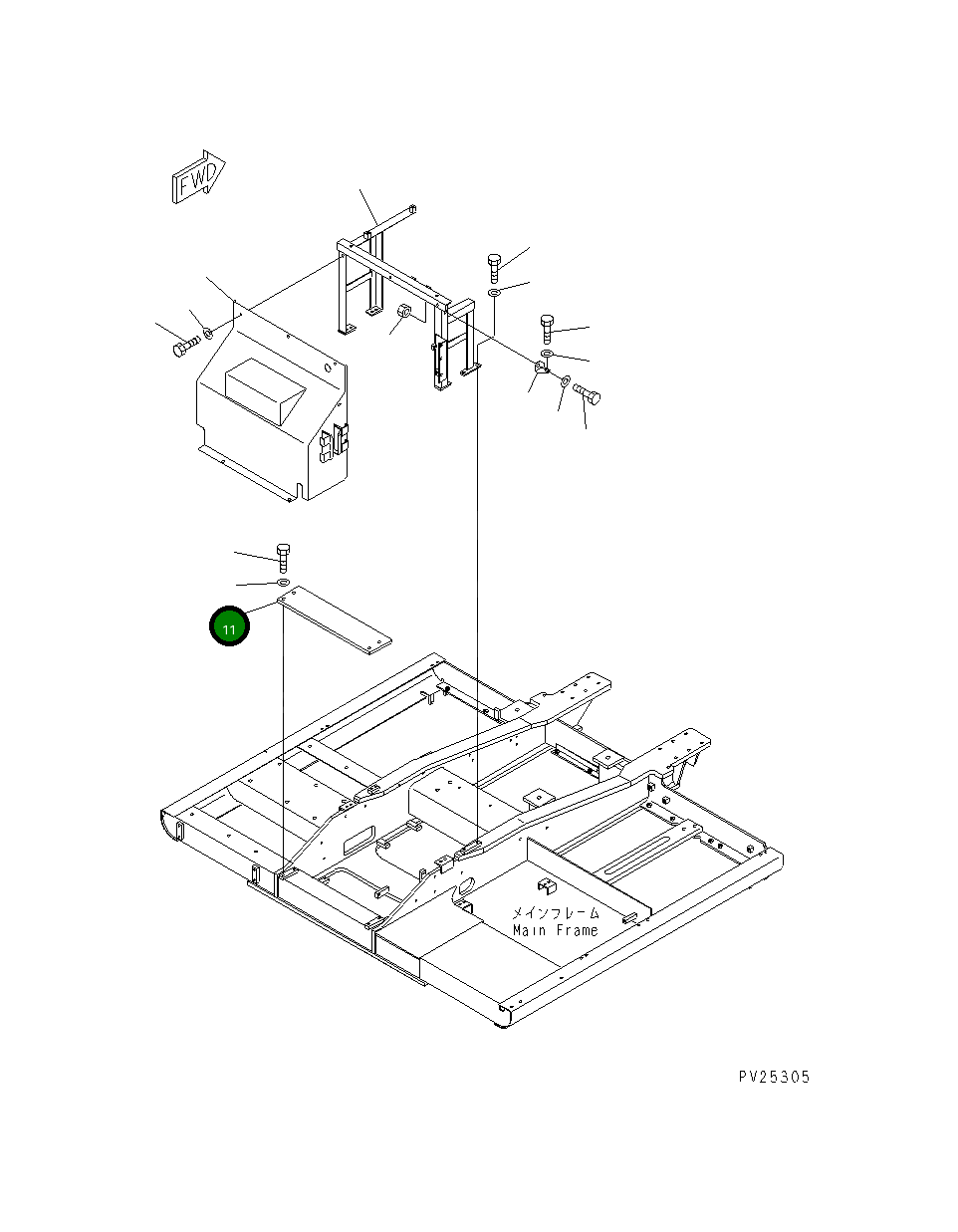 FWD

11

メインフレーム
Main Frame

PV25305