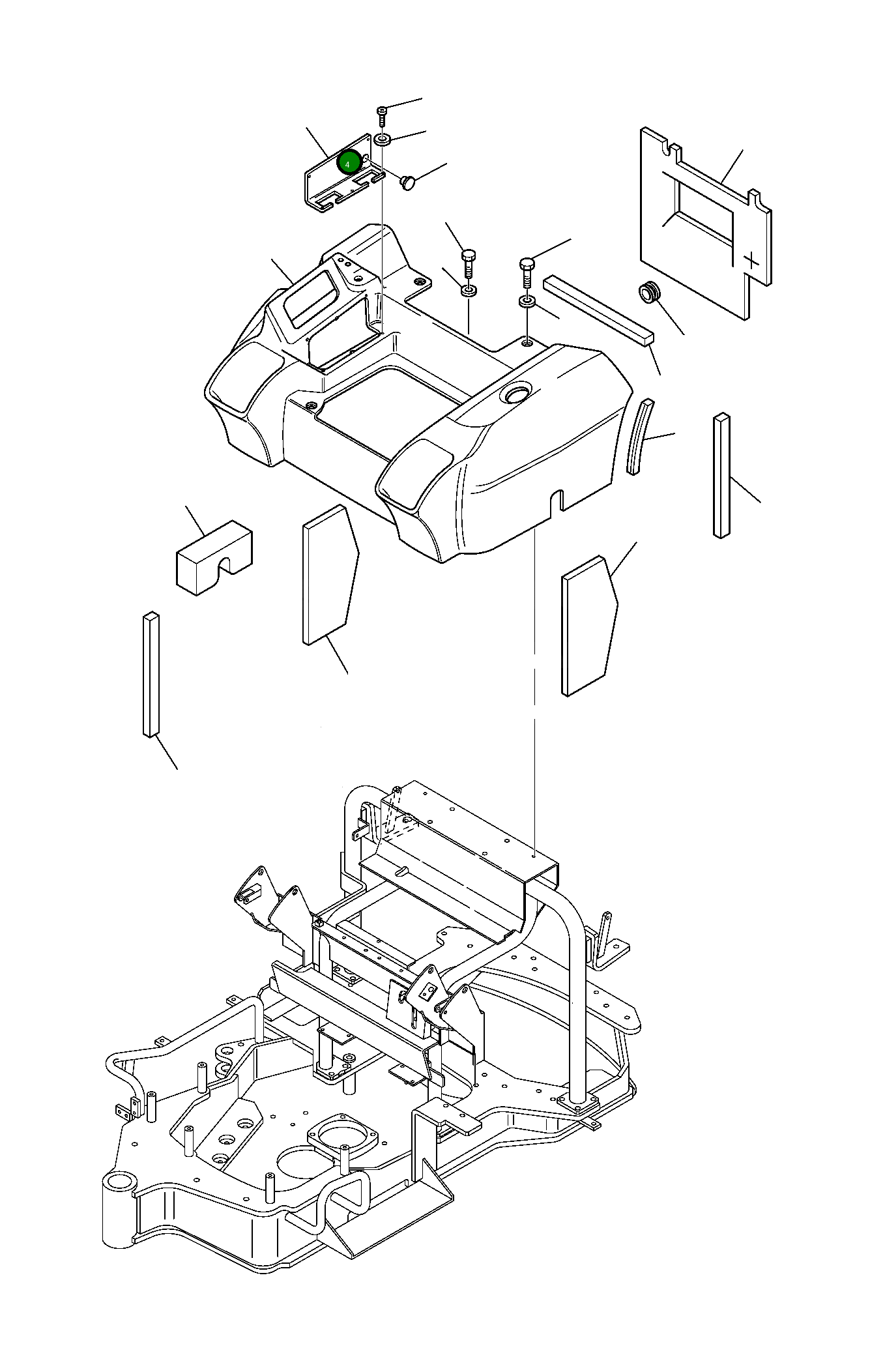 4