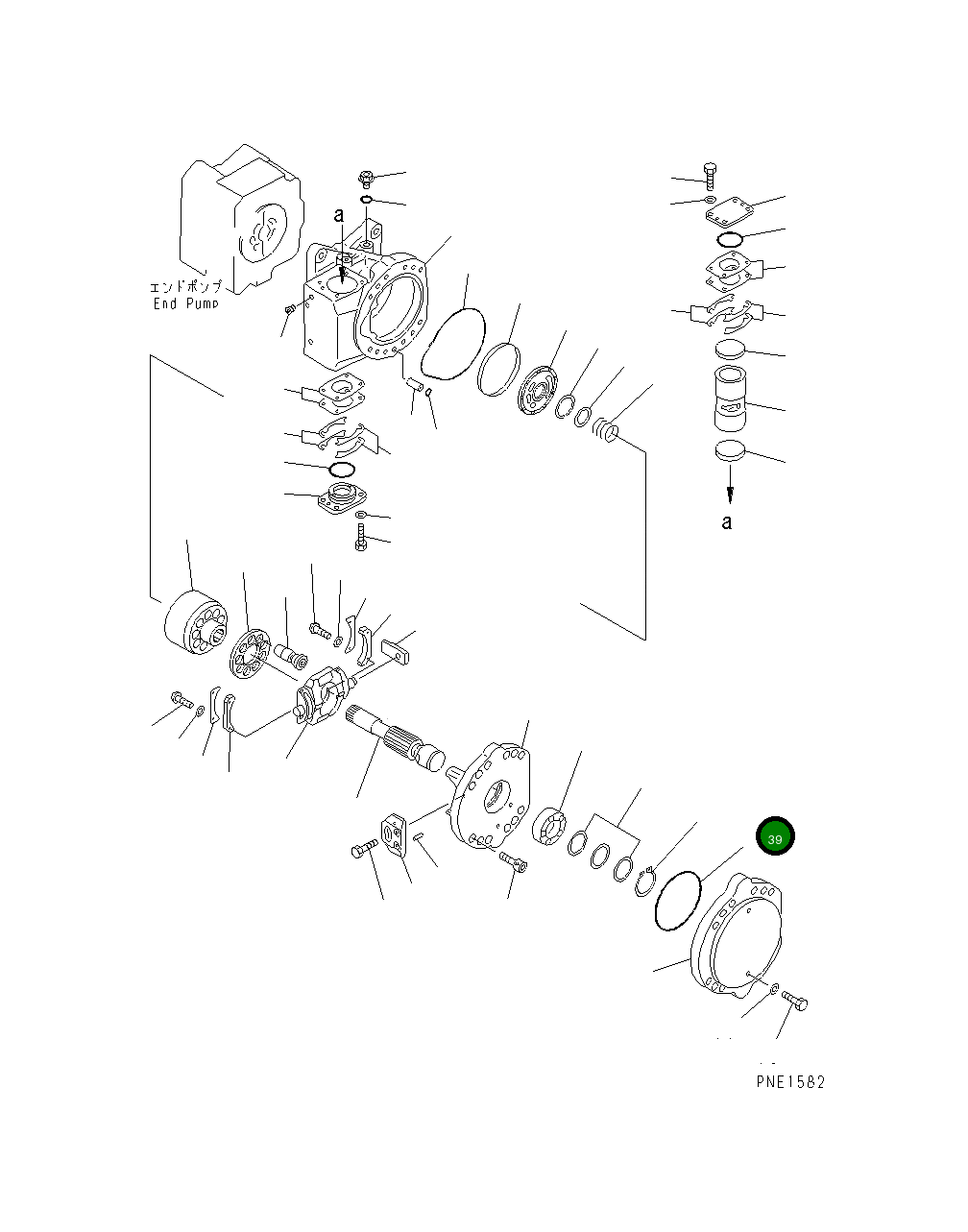 a

エンドポンプ
End Pump

a

39

PNE1582