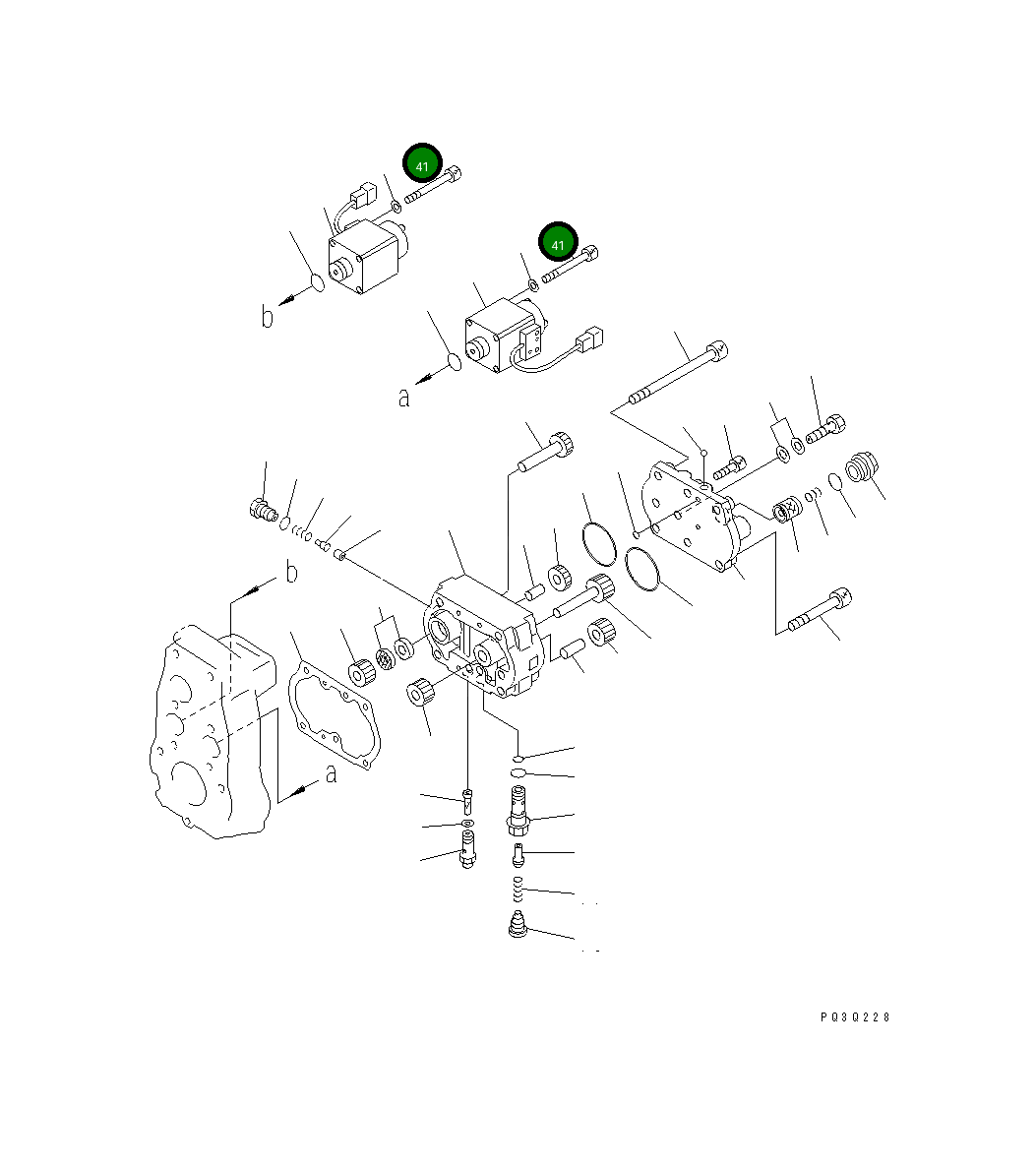 41
41
b
a
b
a
P030228