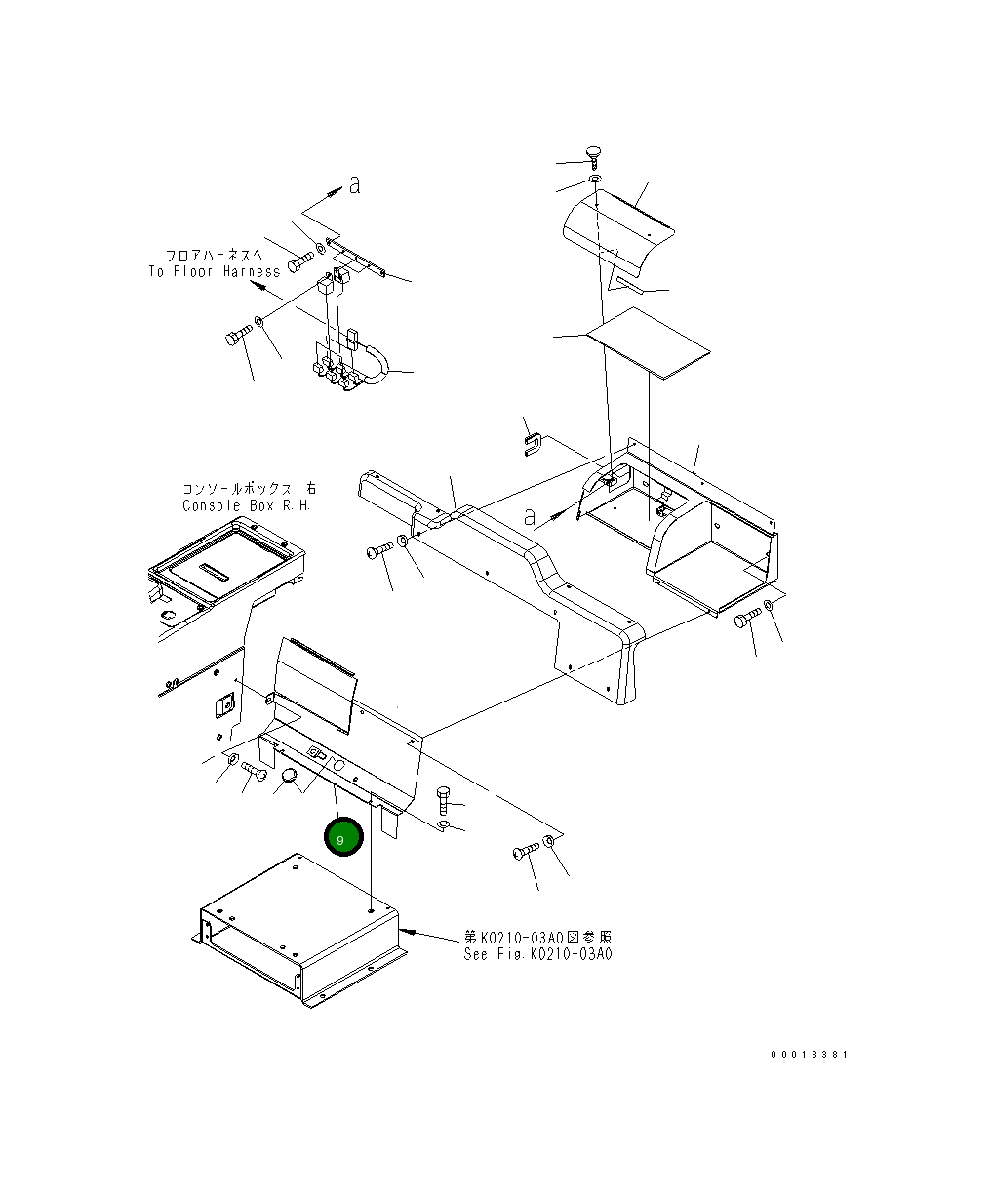 a

フロアハーネスへ
To Floor Harness

コンソールボックス 右
Console Box R.H.

a

9

第K0210-03A0図参照
See Fig.K0210-03A0

00013381