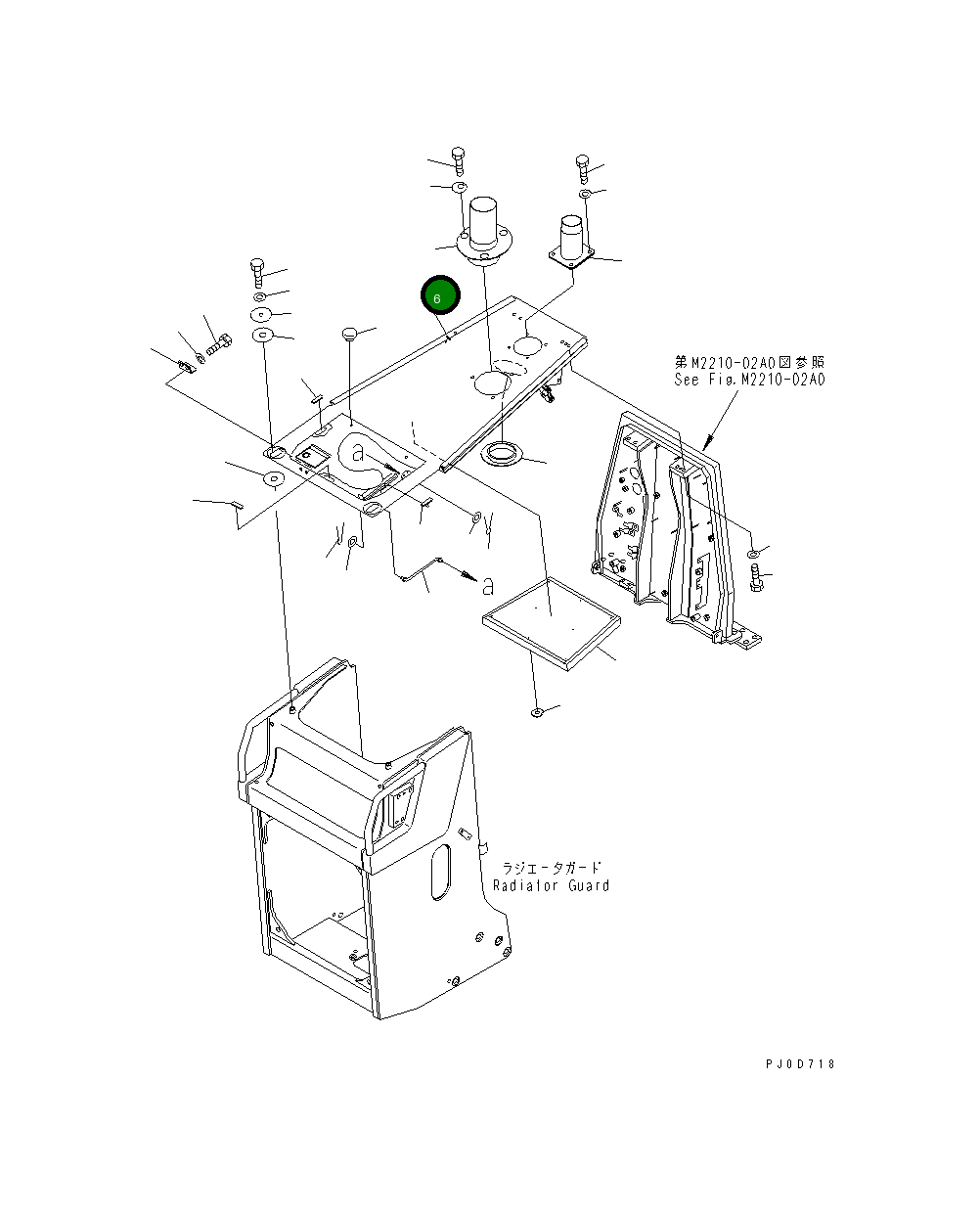 6

第M2210-02A0図参照
See Fig.M2210-02A0

a

a

ラジエータガード
Radiator Guard

PJ0D718