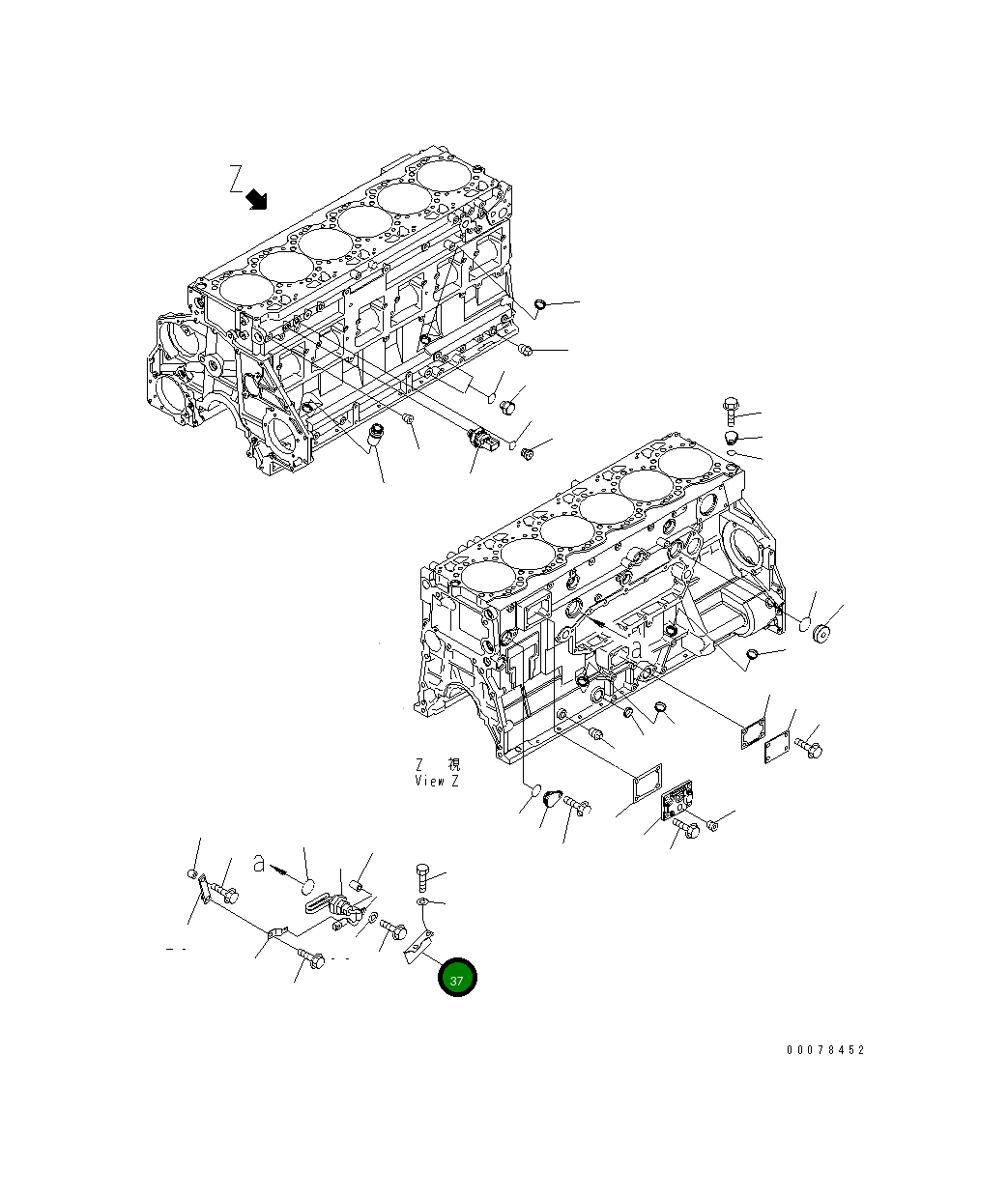 Z

a

Z 視
View Z

a

37

00078452