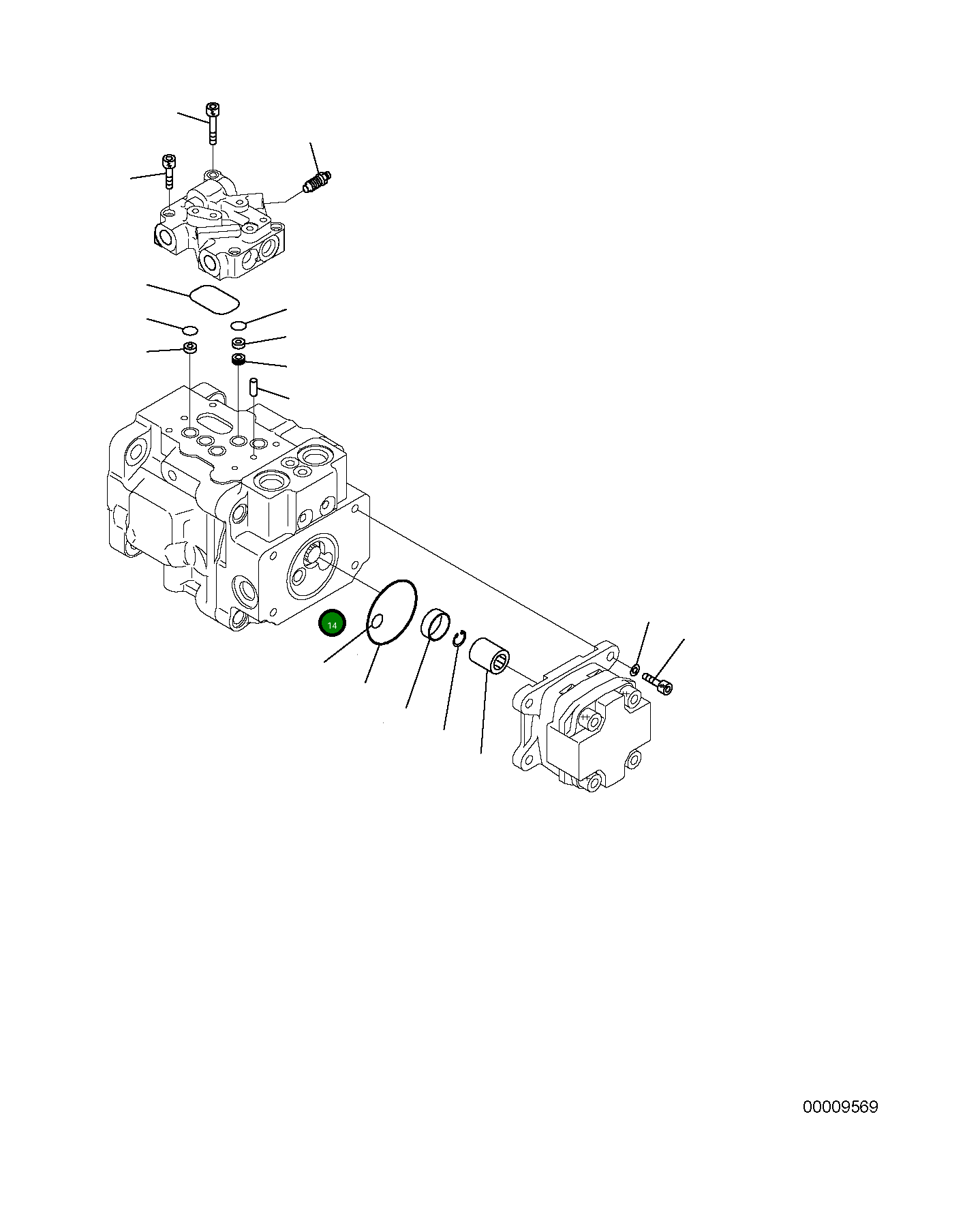 14

00009569