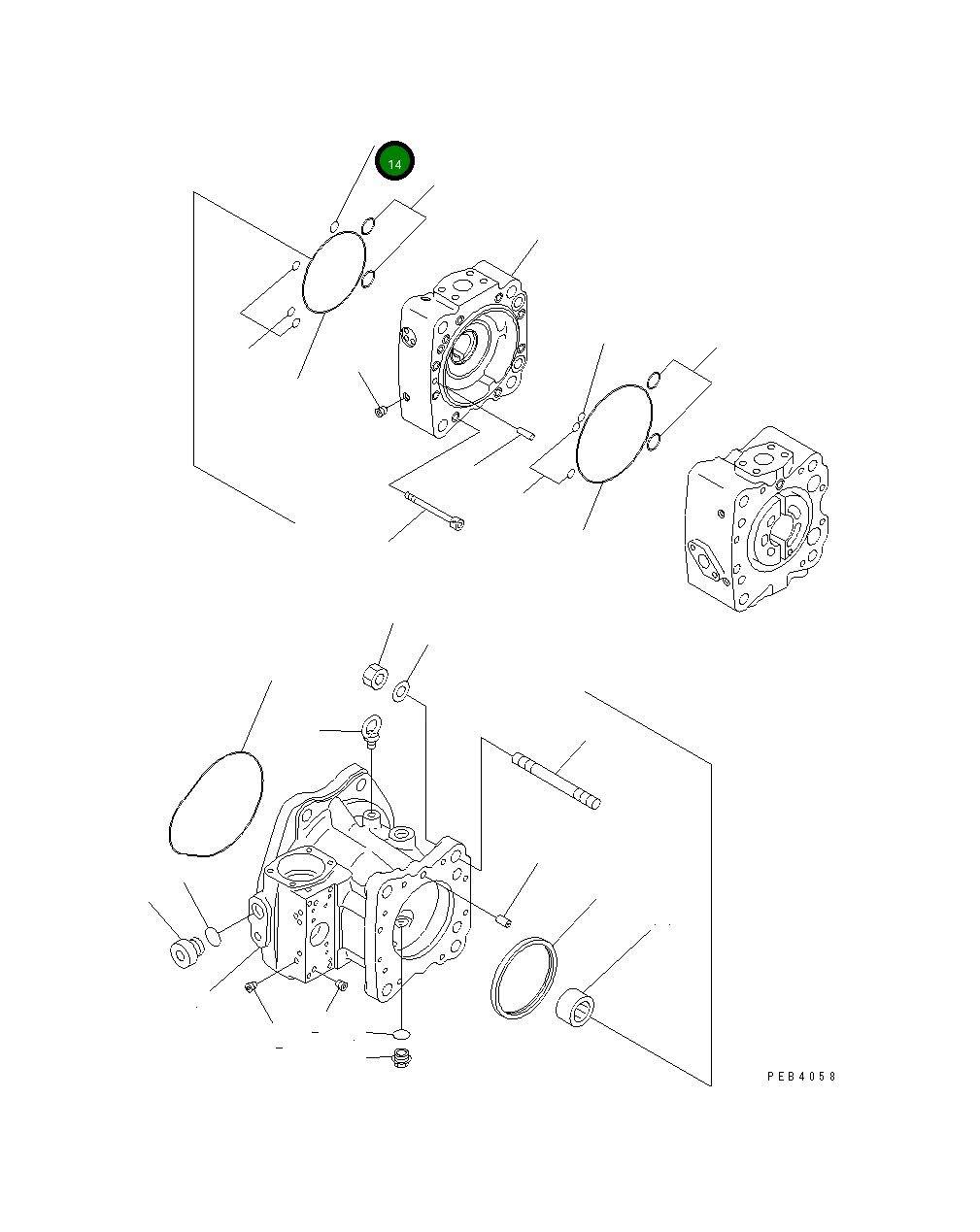 14

PEB4058