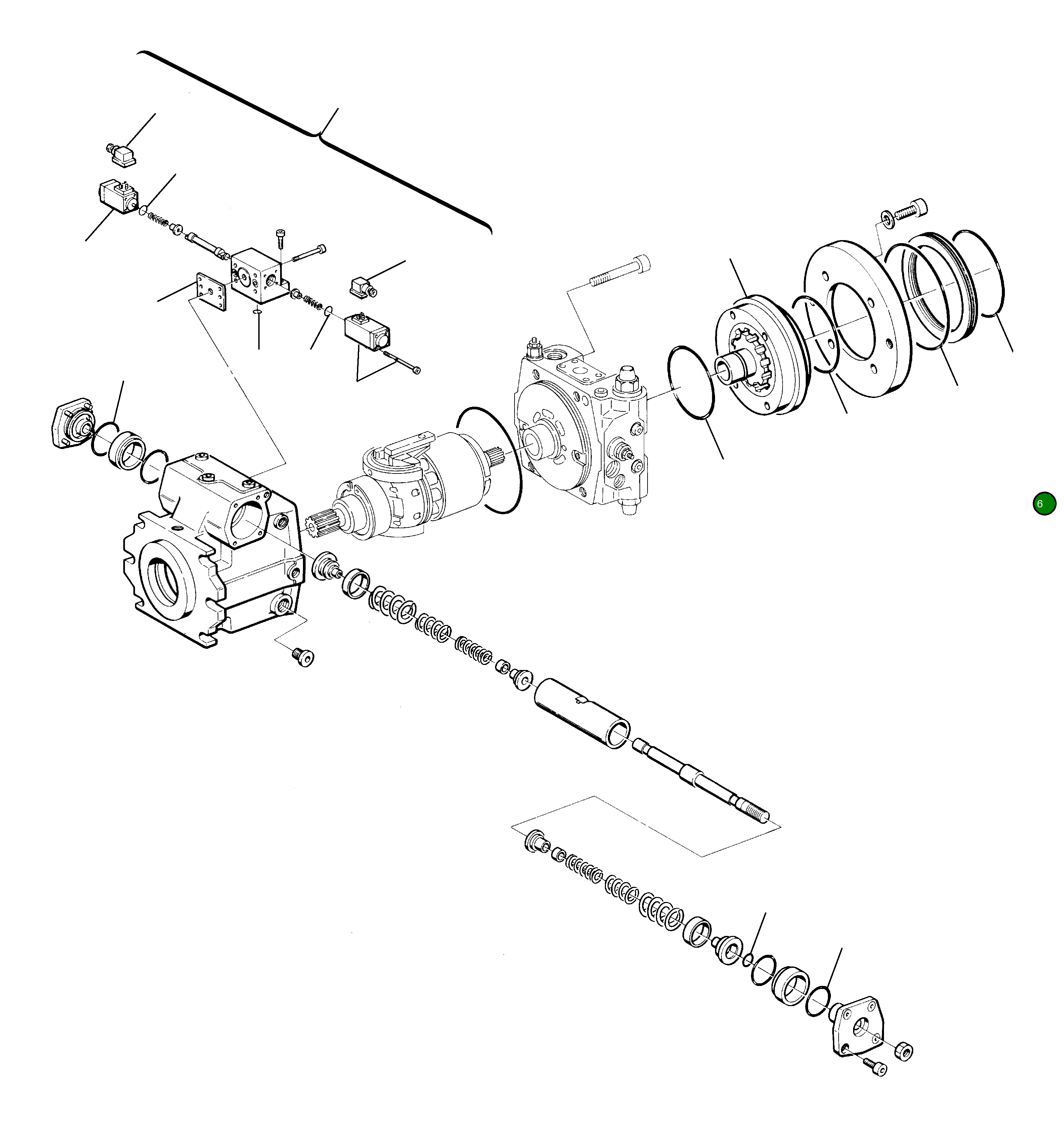 6