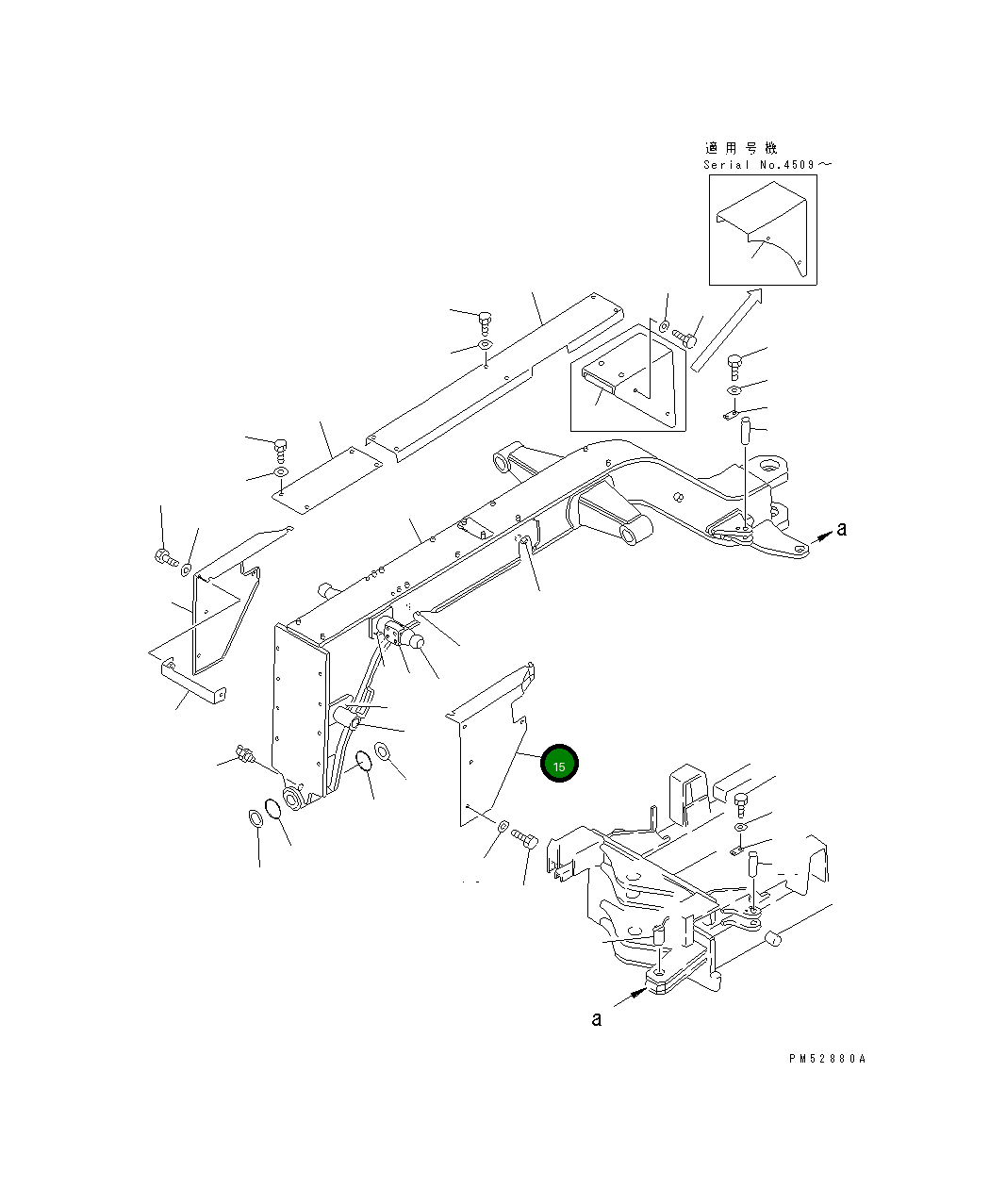 適用号機
Serial No.4509～

a

15

a

PM52880A