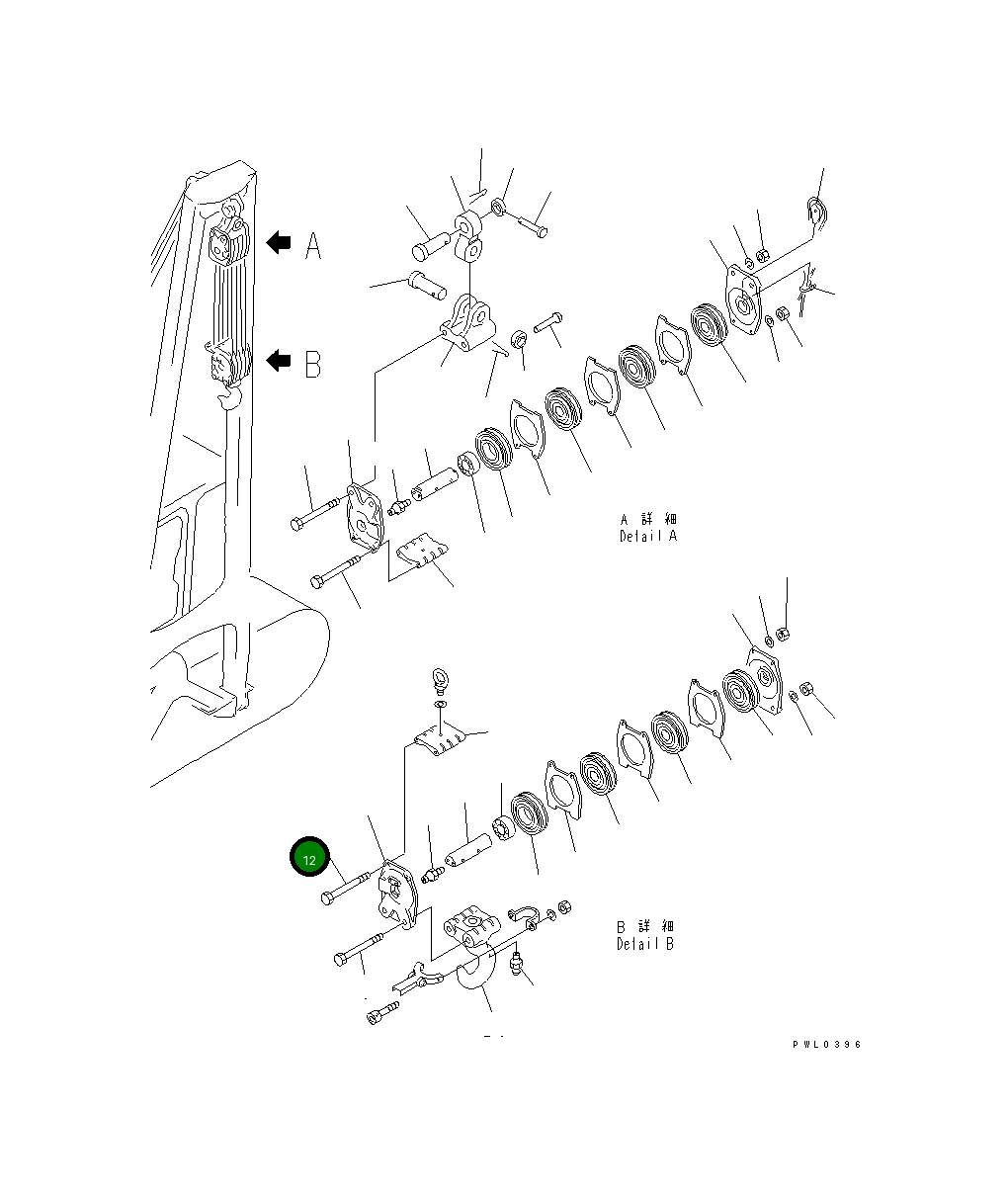 A

B

A 詳 細
Detail A

12

B 詳 細
Detail B

PWL0396