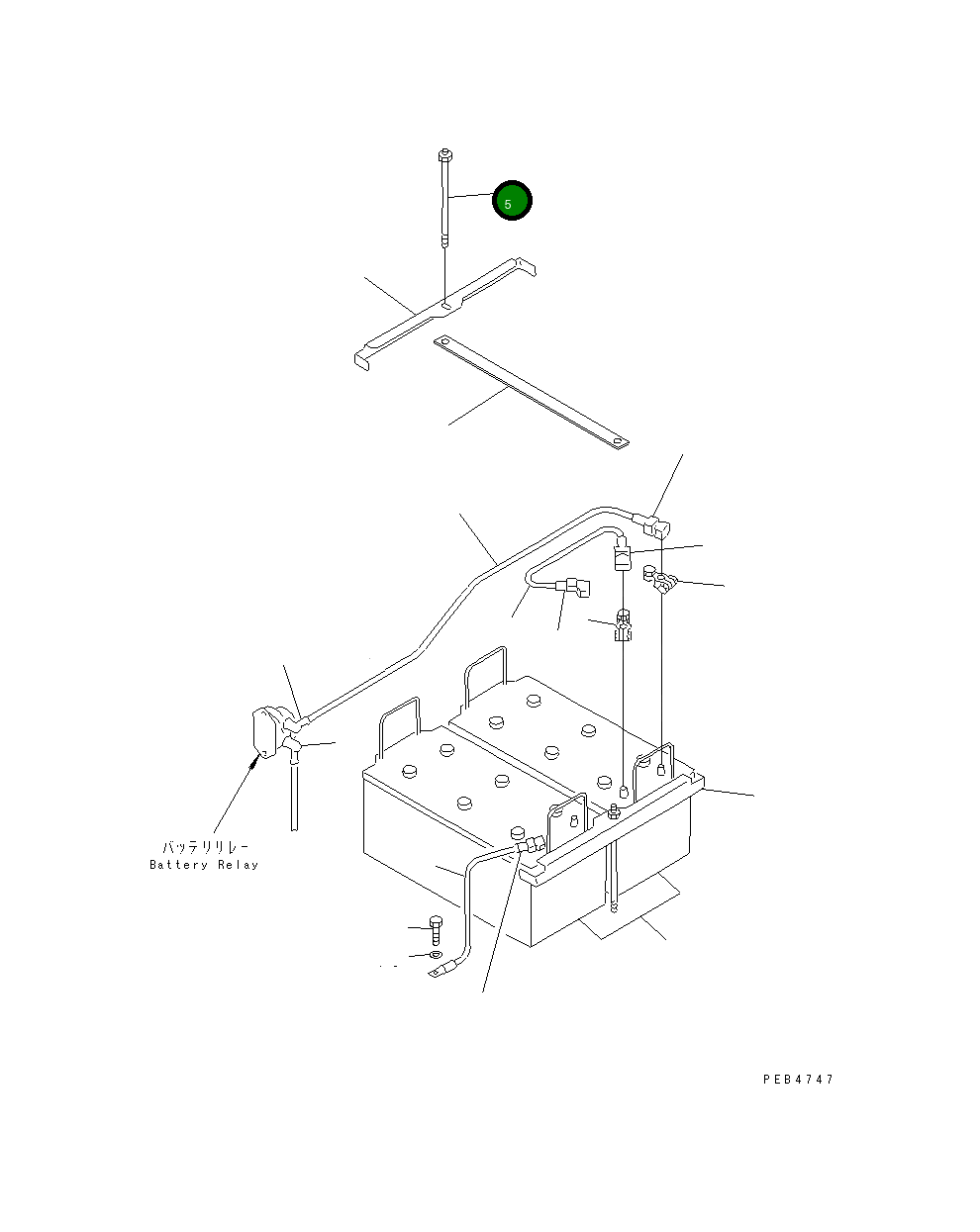 5

バッテリリレー
Battery Relay

PEB4747