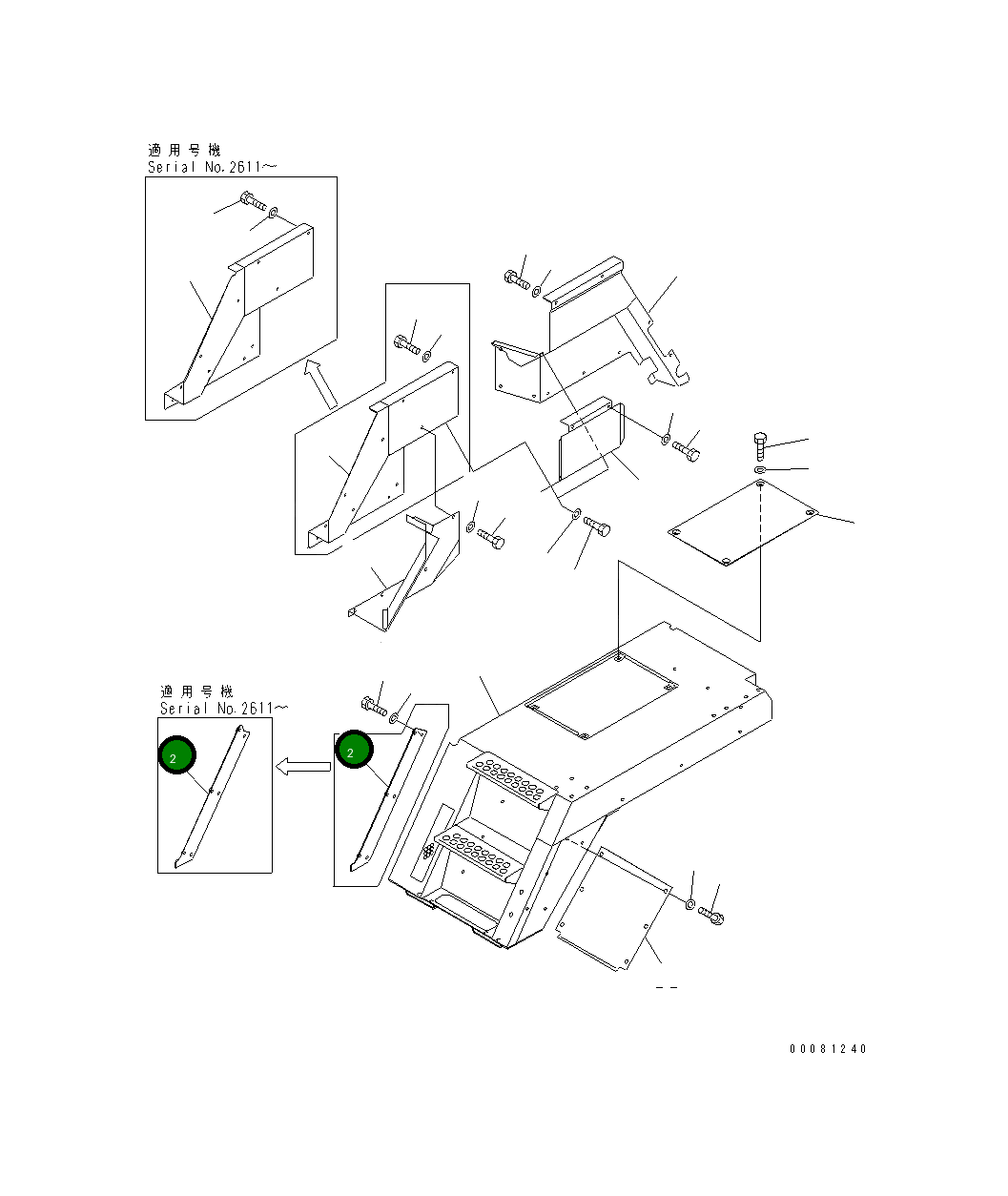 適用号機
Serial No.2611～

適用号機
Serial No.2611～

2

2

00081240