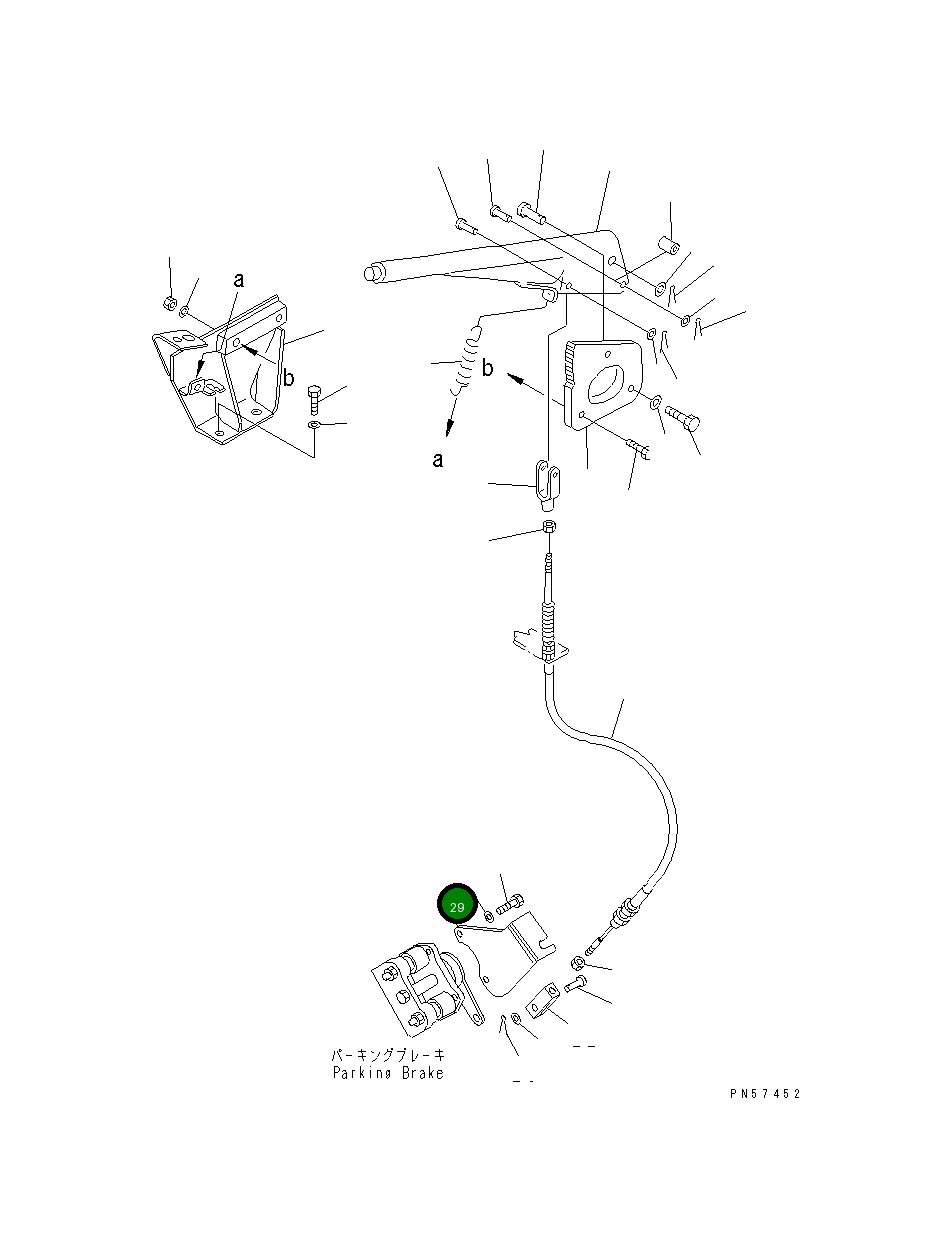 a
b
b
a
29
パーキングブレーキ
Parking Brake
PN57452