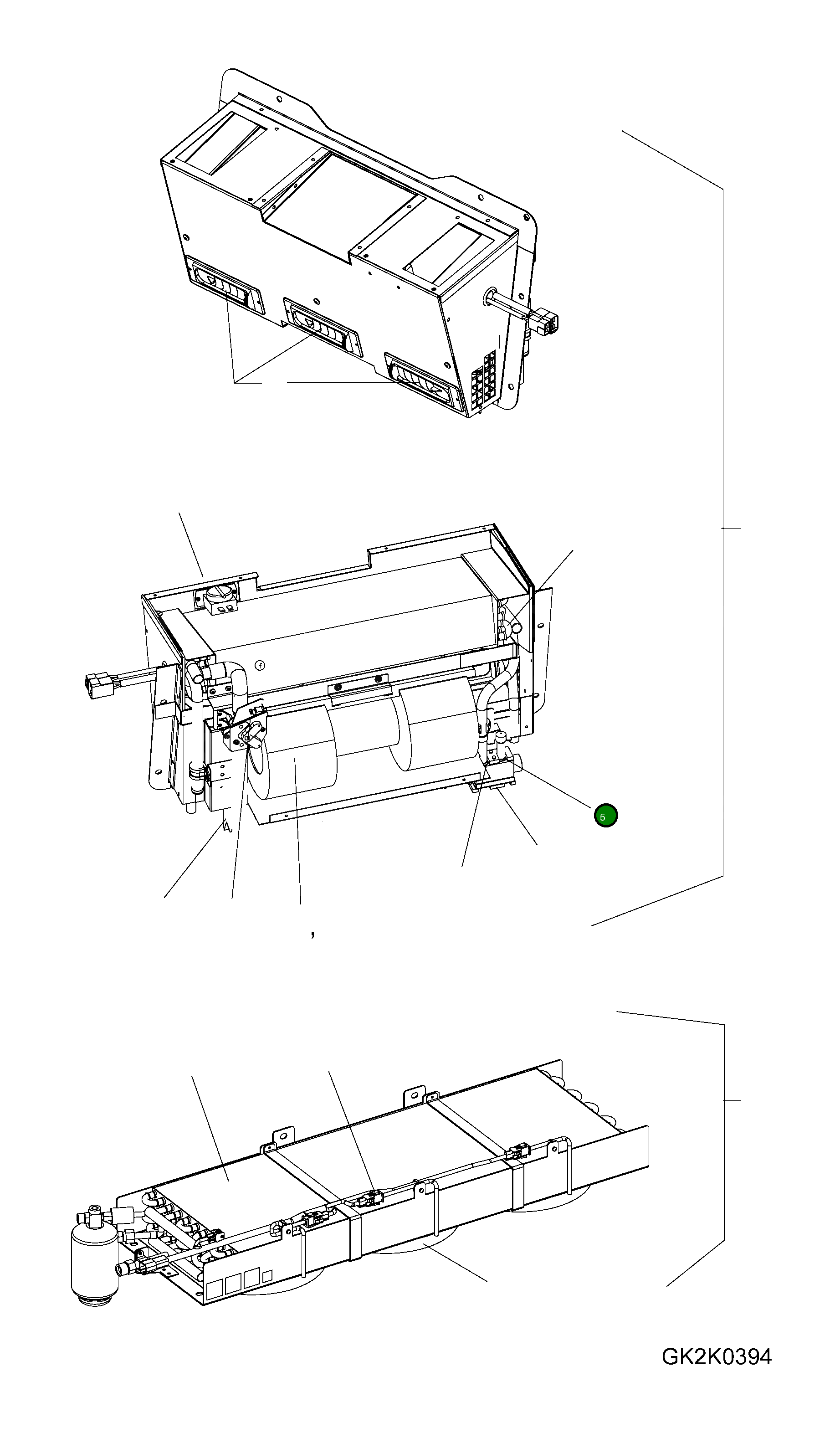 5

GK2K0394