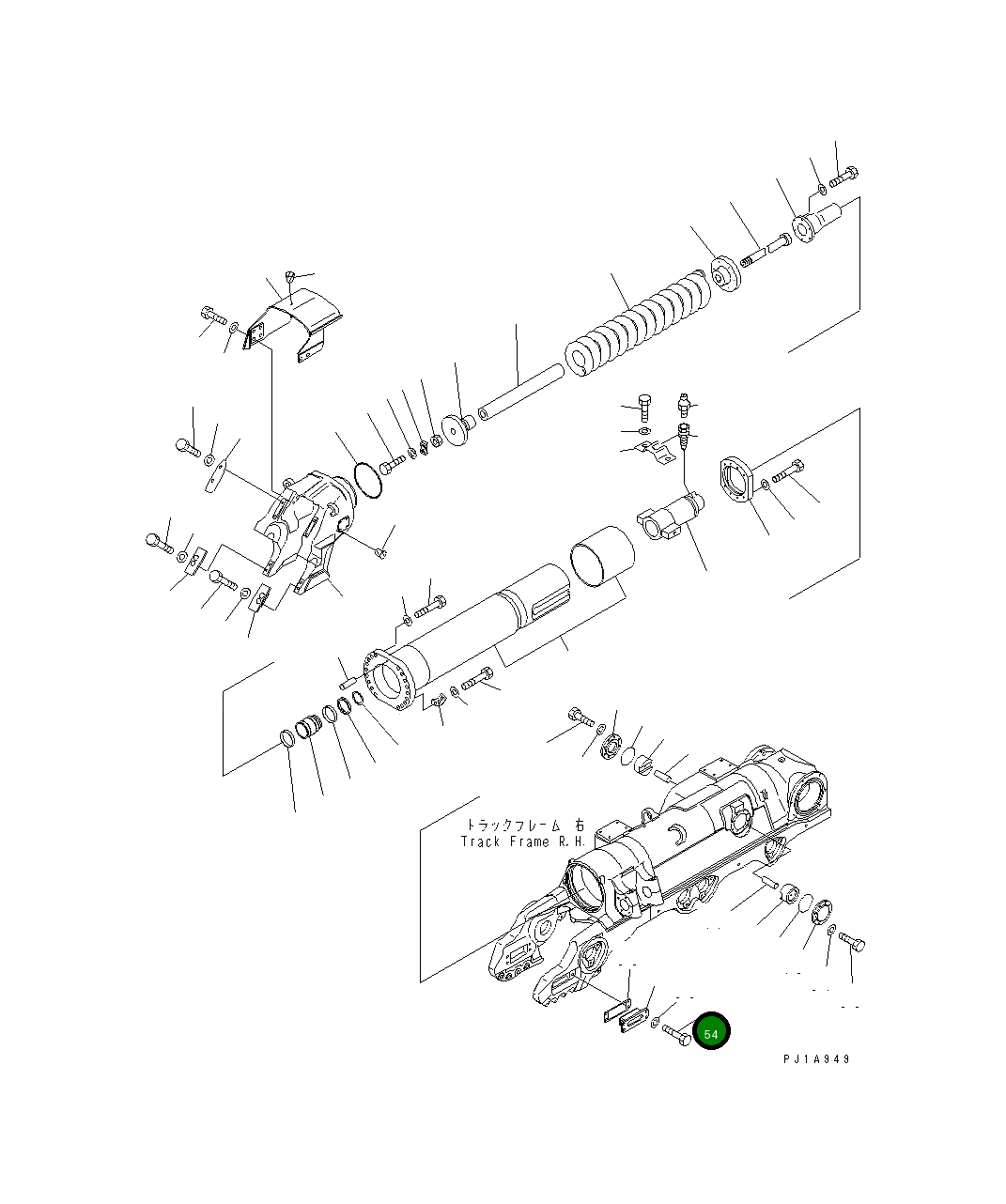 トラックフレーム 右
Track Frame R.H.

54

PJ1A949