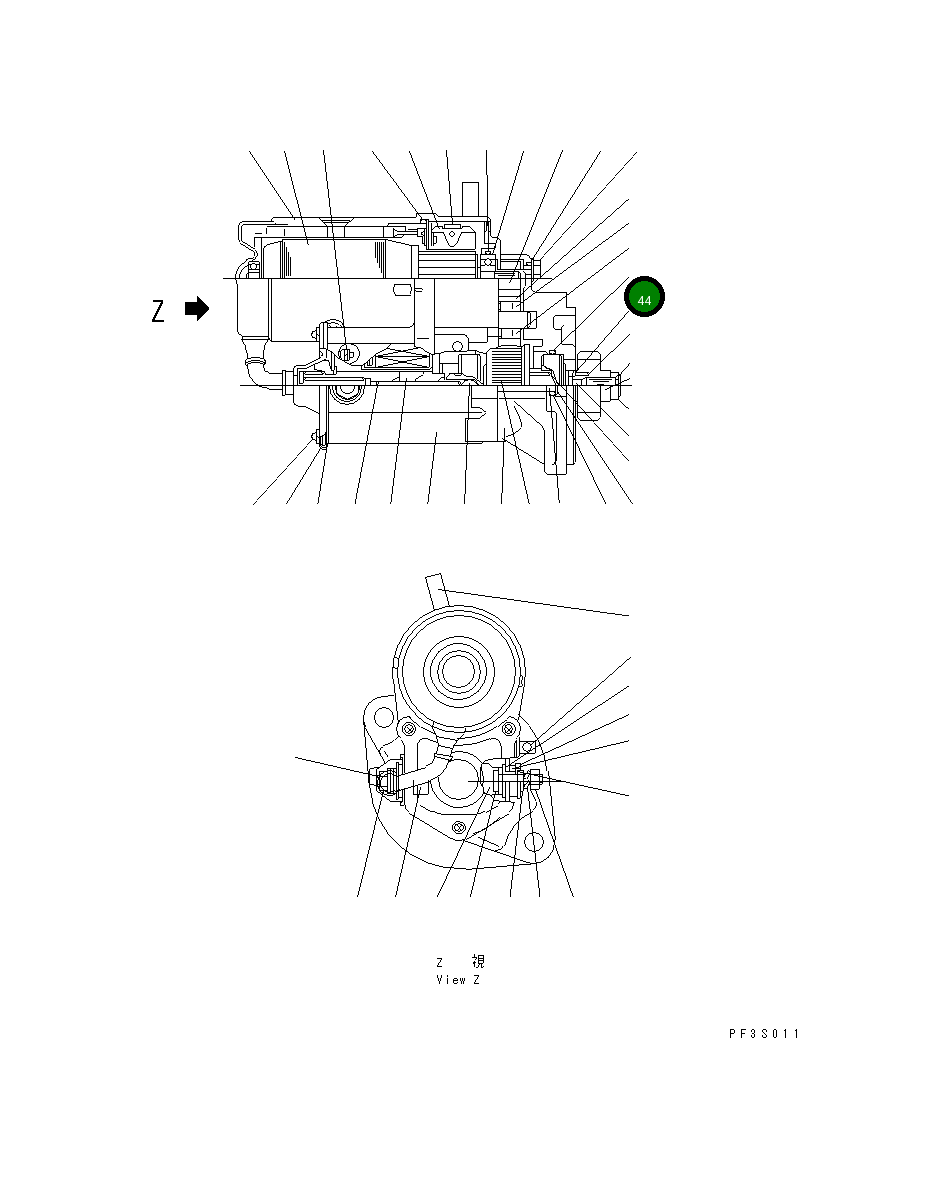 Z

44

Z 視
View Z

PF3S011