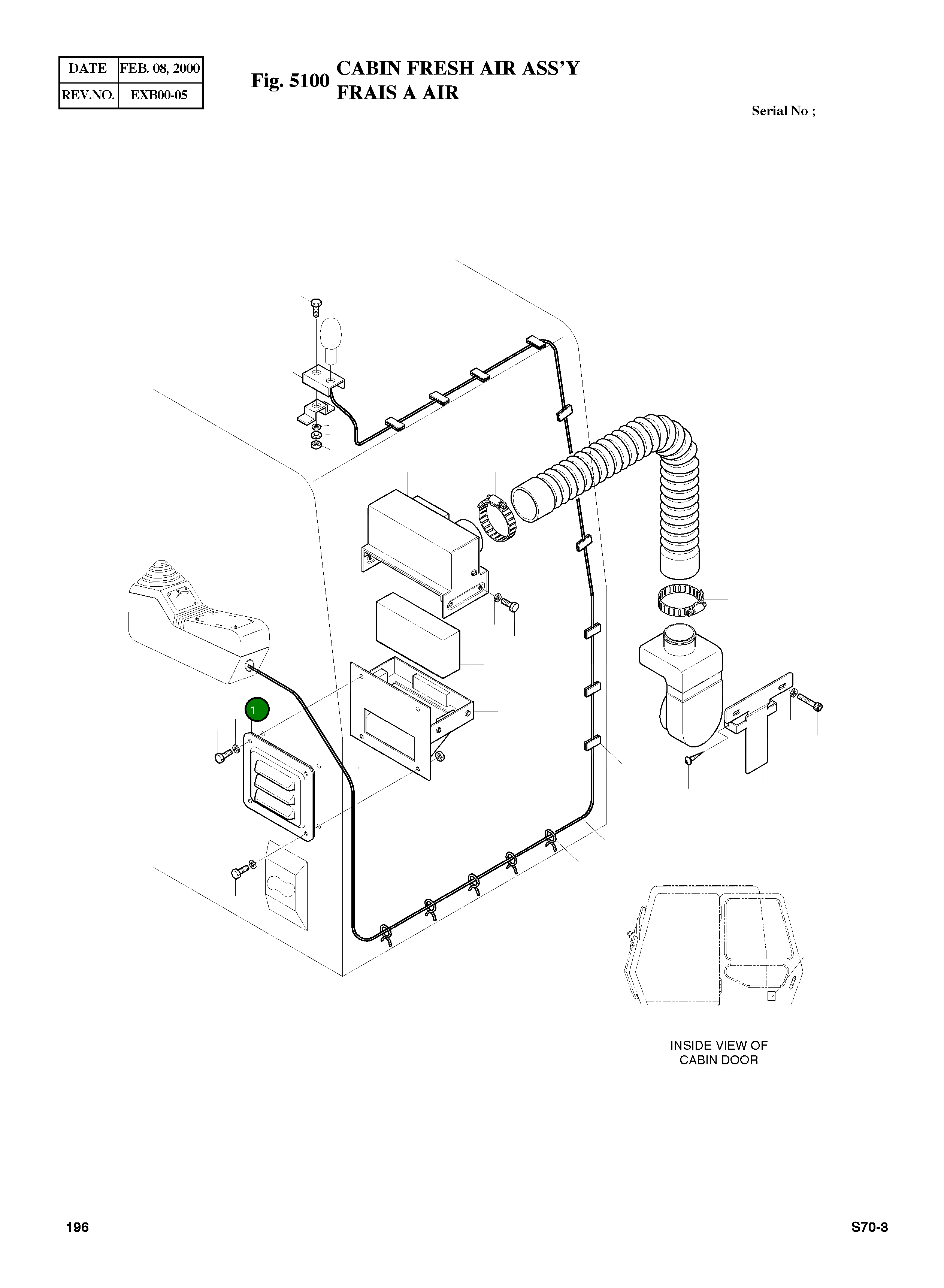 | DATE | FEB. 08, 2000 |
|---|---|
| REV.NO. | EXB00-05 |

Fig. 5100 CABIN FRESH AIR ASS'Y
FRAIS A AIR

Serial No ;

1

INSIDE VIEW OF
CABIN DOOR

196

S70-3