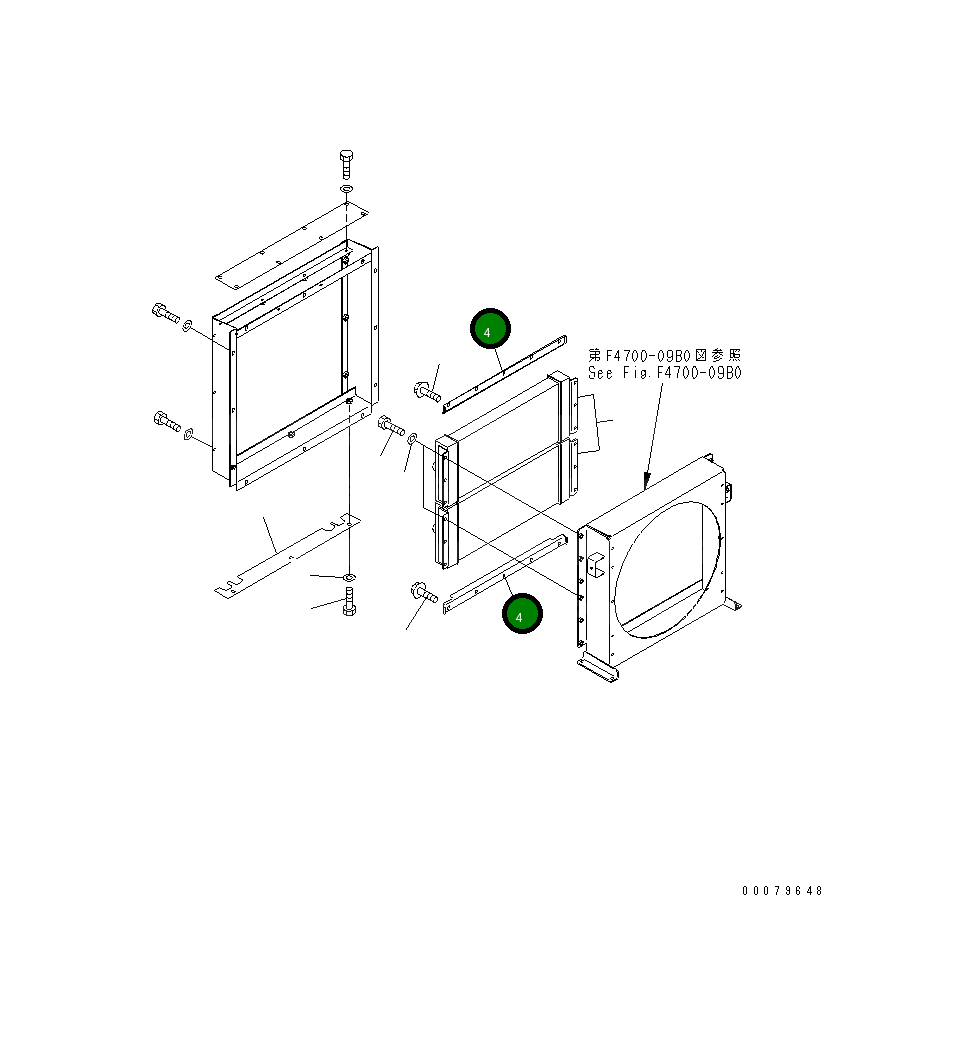 4

第F4700-09B0図参照
See Fig.F4700-09B0

4

00079648