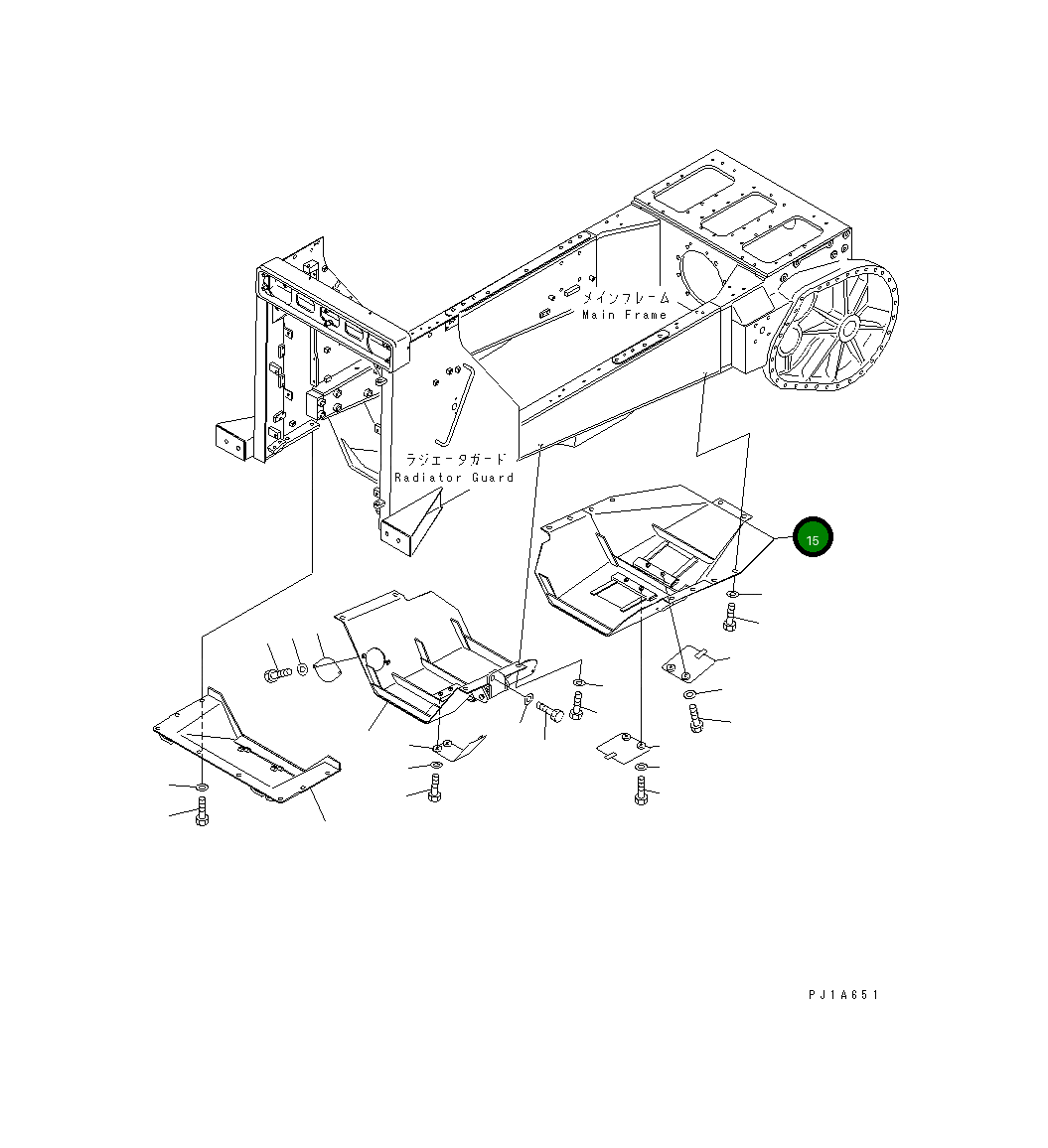 メインフレーム
Main Frame

ラジエータガード
Radiator Guard

15

PJ1A651