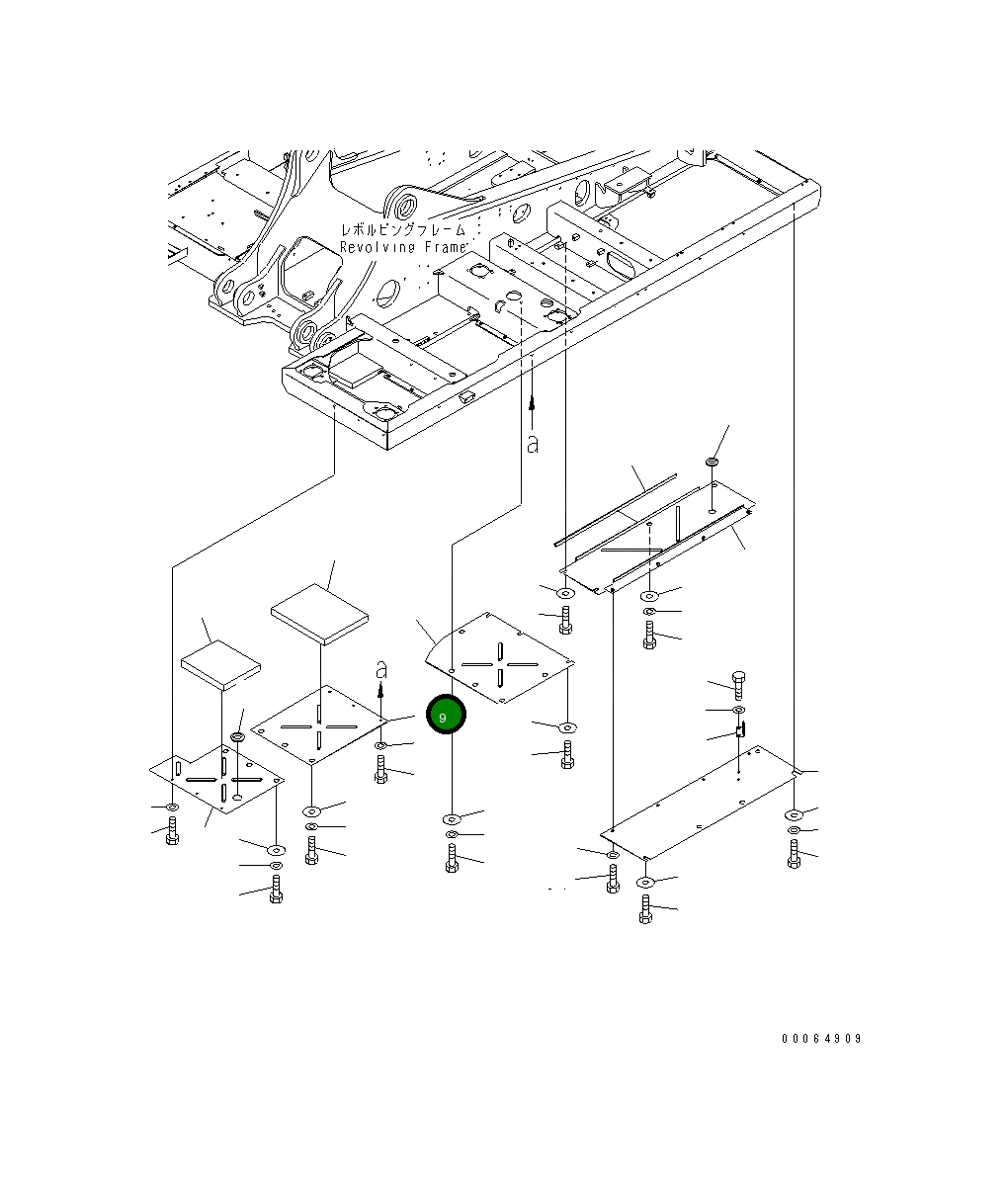 レボルビングフレーム
Revolving Frame

a

a

9

00064909